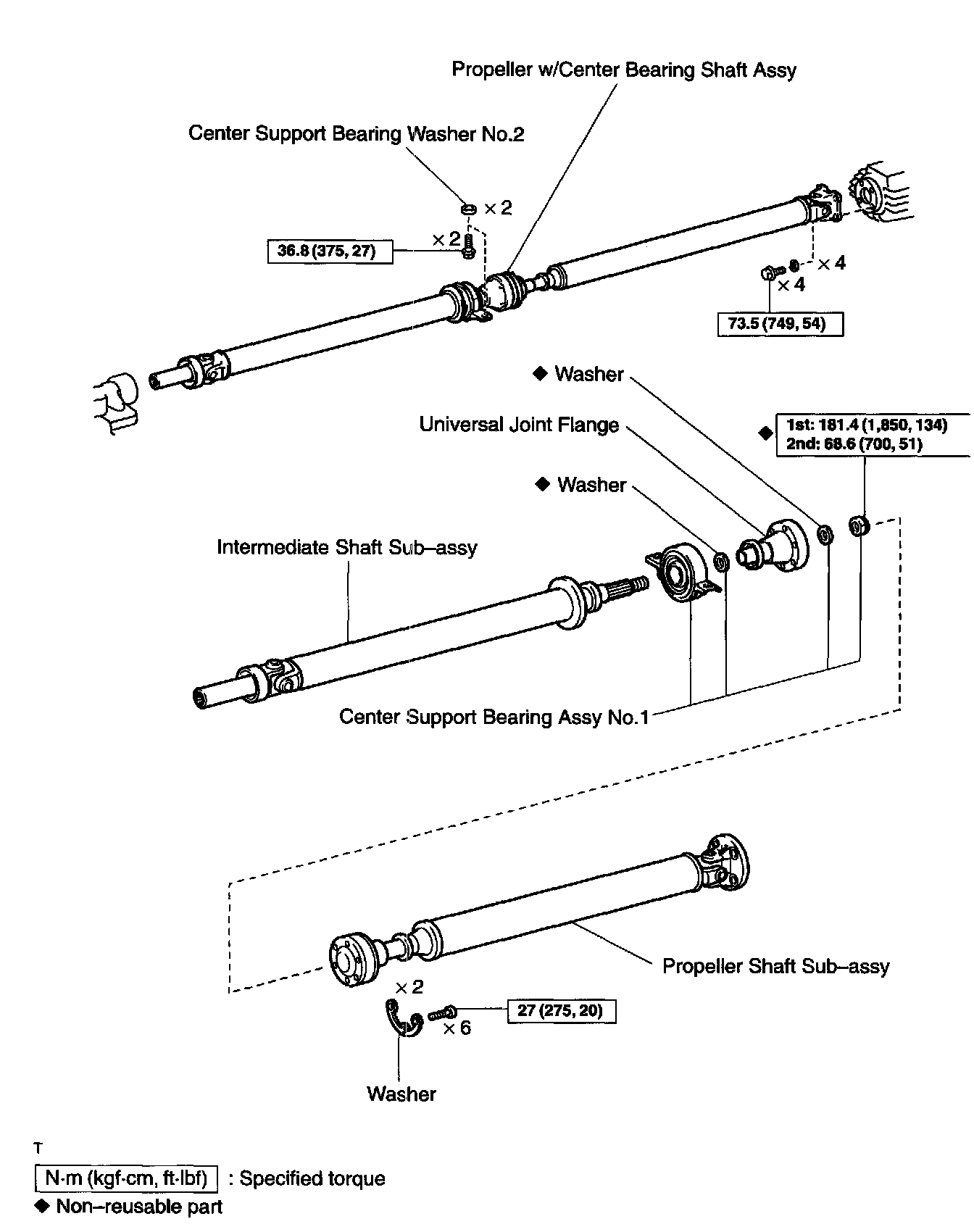 Propeller w/Center Bearing Shaft Assy

Center Support Bearing Washer No.2

× 2

× 2

36.8 (375, 27)

× 4

× 4

73.5 (749, 54)

◆ Washer

Universal Joint Flange

◆ 1st: 181.4 (1,850, 134)
2nd: 68.6 (700, 51)

◆ Washer

Intermediate Shaft Sub–assy

Center Support Bearing Assy No.1

Propeller Shaft Sub–assy

× 2

27 (275, 20)

× 6

Washer

T

N·m (kgf·cm, ft·lbf) : Specified torque

◆ Non–reusable part