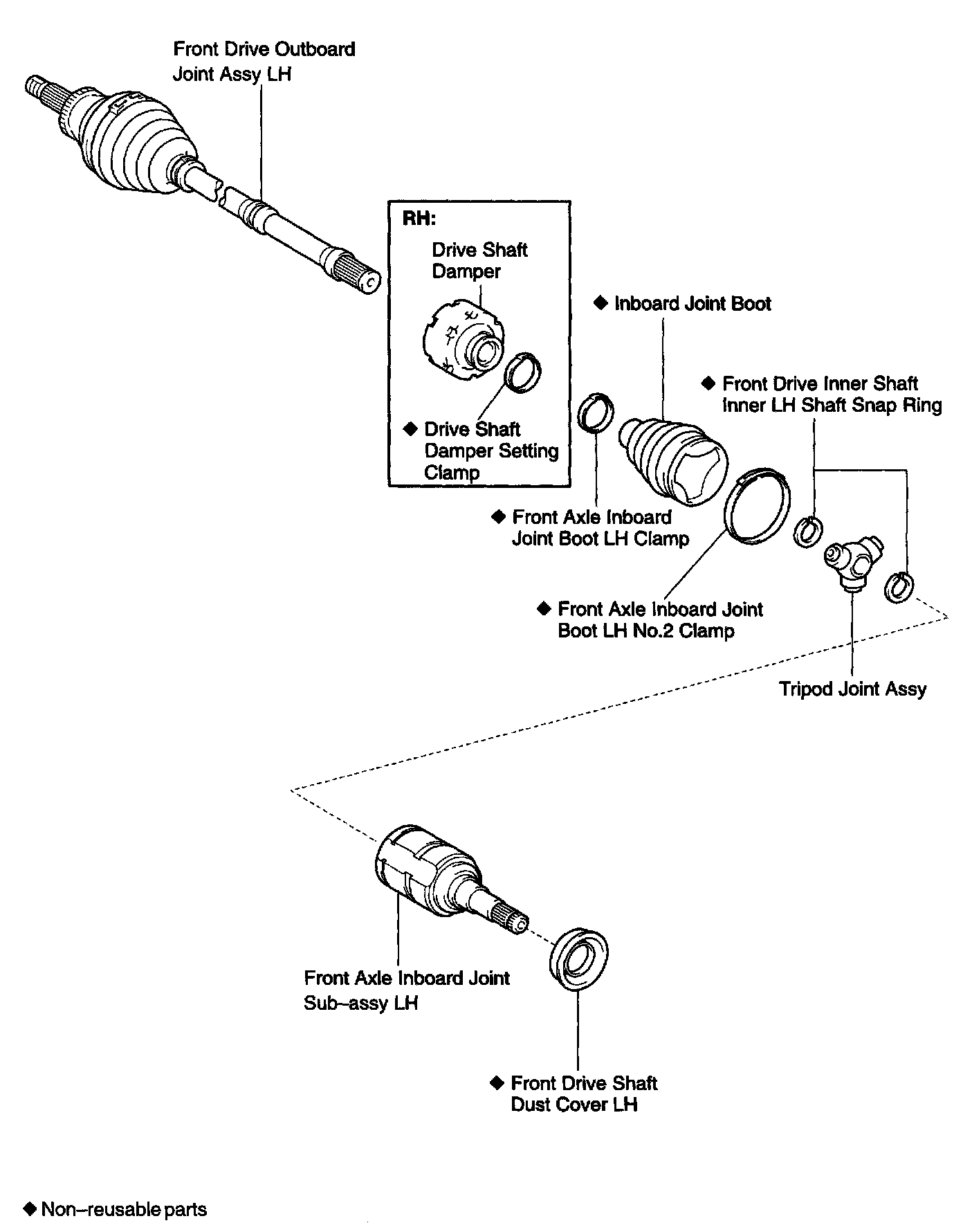 Front Drive Outboard Joint Assy LH

RH:

Drive Shaft Damper

◆ Drive Shaft Damper Setting Clamp

◆ Inboard Joint Boot

◆ Front Drive Inner Shaft Inner LH Shaft Snap Ring

◆ Front Axle Inboard Joint Boot LH Clamp

◆ Front Axle Inboard Joint Boot LH No.2 Clamp

Tripod Joint Assy

Front Axle Inboard Joint Sub–assy LH

◆ Front Drive Shaft Dust Cover LH

◆ Non–reusable parts