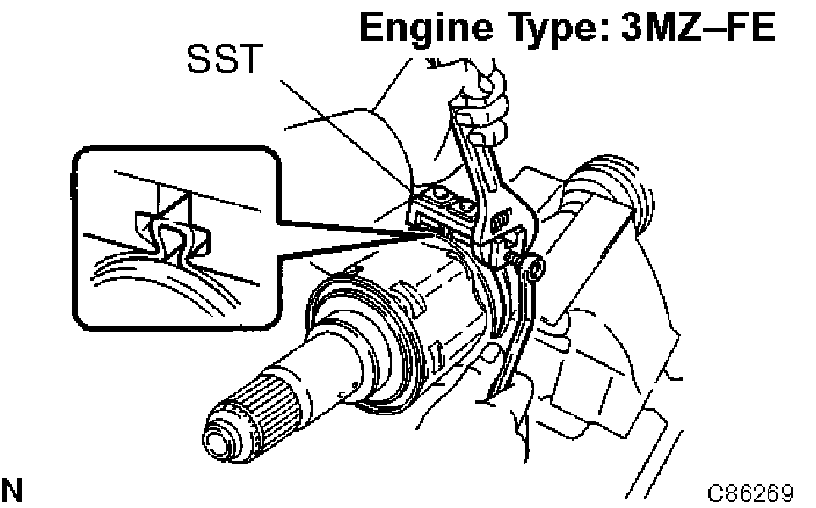 Engine Type: 3MZ–FE

SST

N

C86269