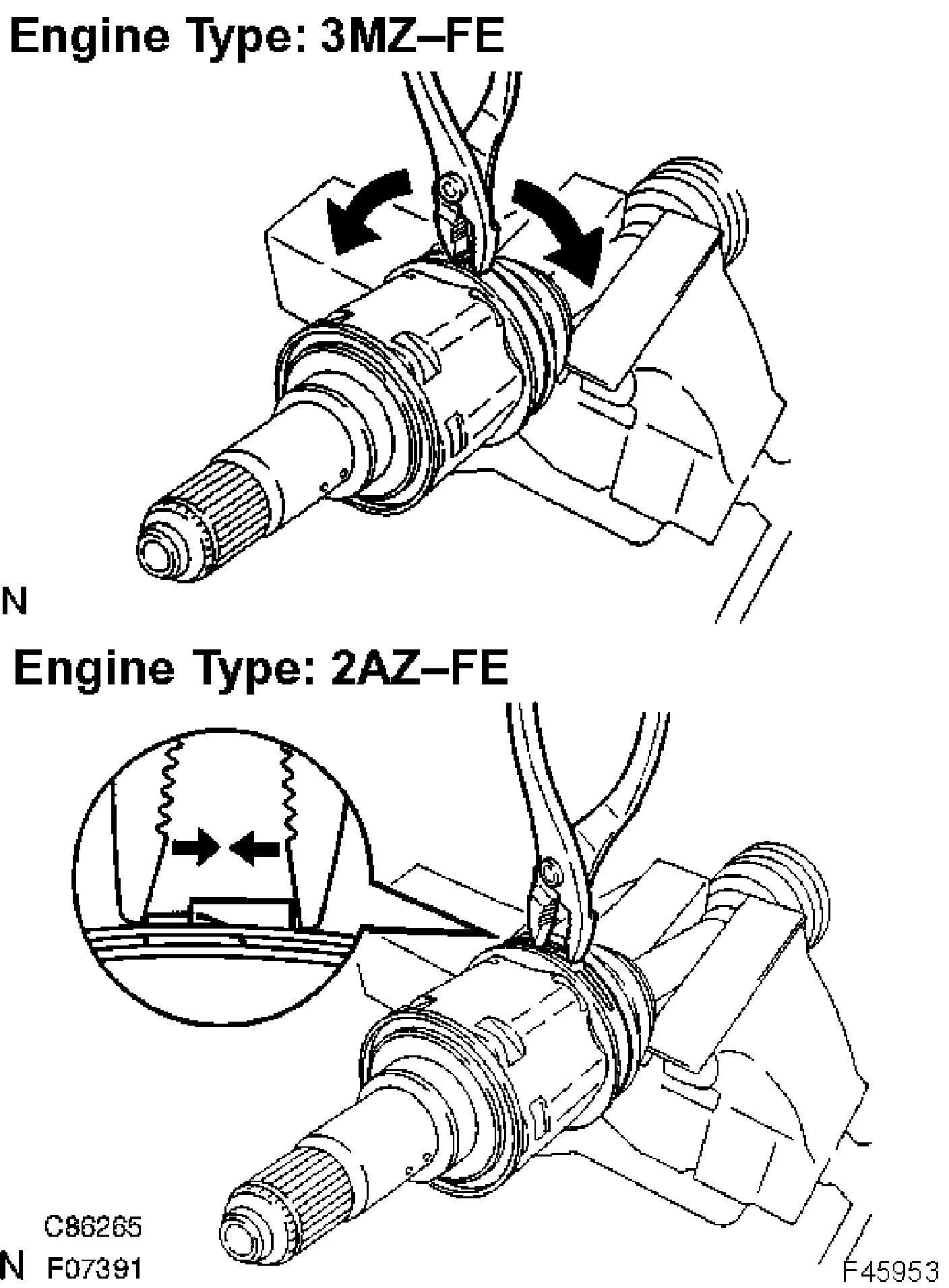 Engine Type: 3MZ–FE

N

Engine Type: 2AZ–FE

C86265

N F07391

F45953