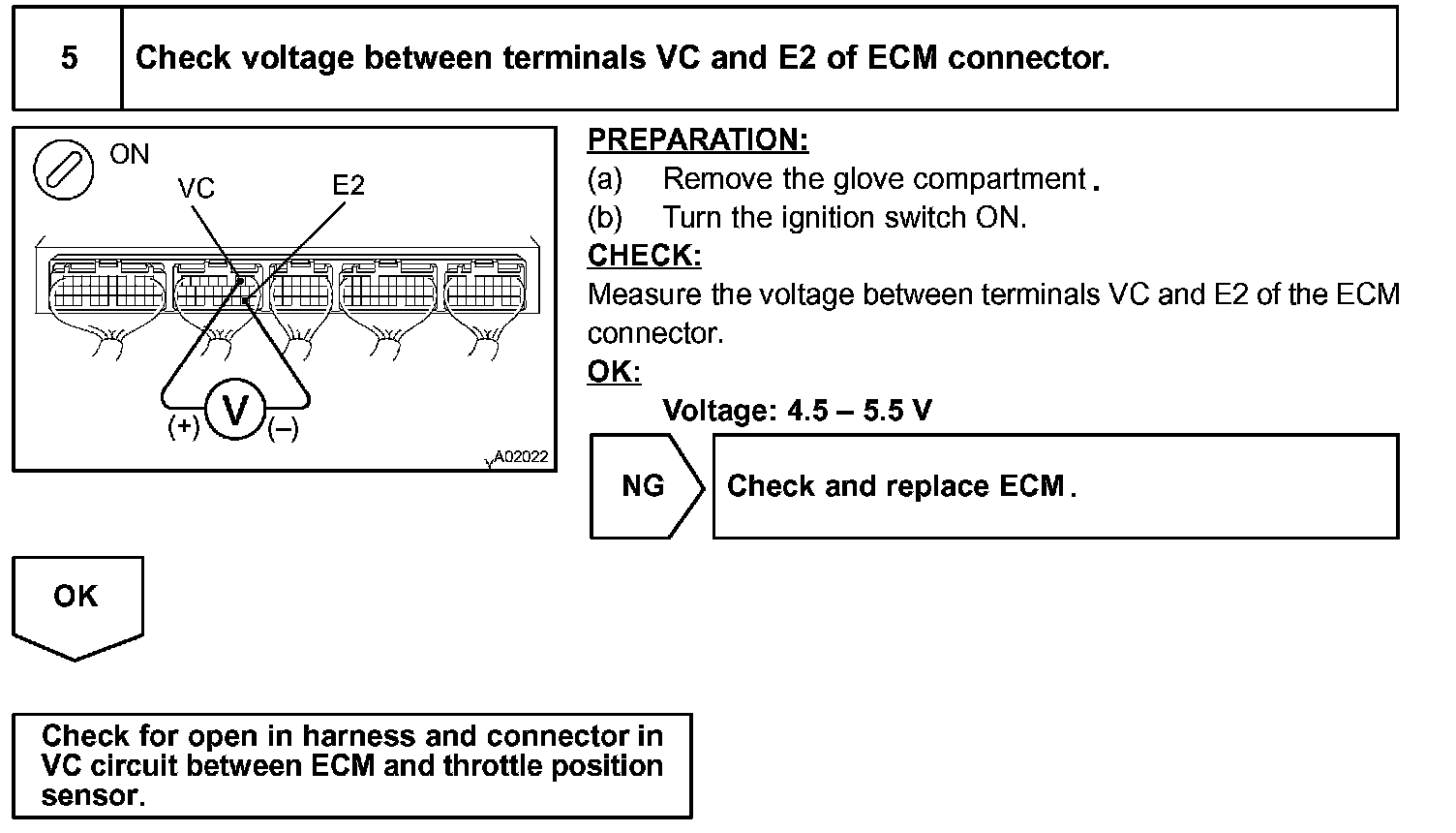 5 Check voltage between terminals VC and E2 of ECM connector.

ON
VC
E2
(+)
V
(–)
A02022

PREPARATION:
(a) Remove the glove compartment.
(b) Turn the ignition switch ON.
CHECK:
Measure the voltage between terminals VC and E2 of the ECM connector.
OK:
Voltage: 4.5 – 5.5 V

NG
Check and replace ECM.

OK

Check for open in harness and connector in VC circuit between ECM and throttle position sensor.