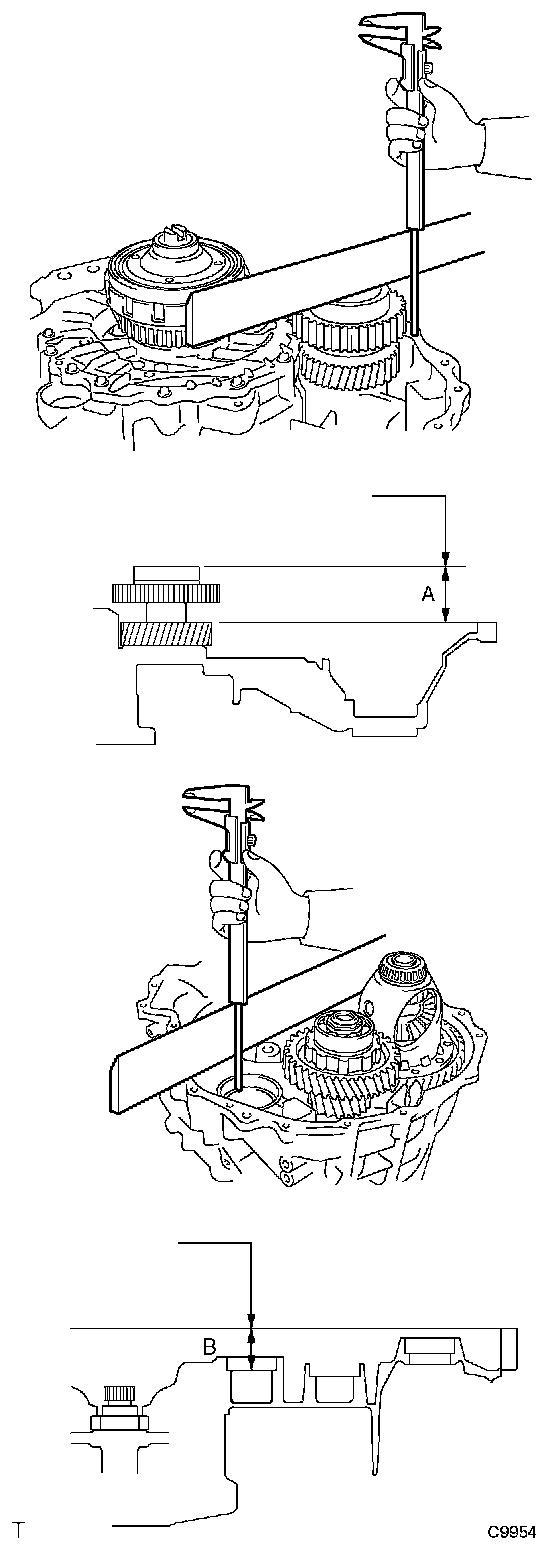 A

B

T C9954