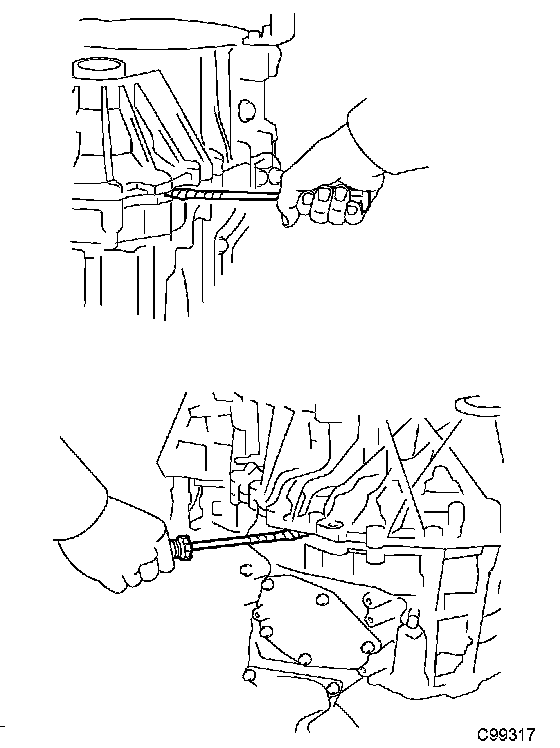 C99317