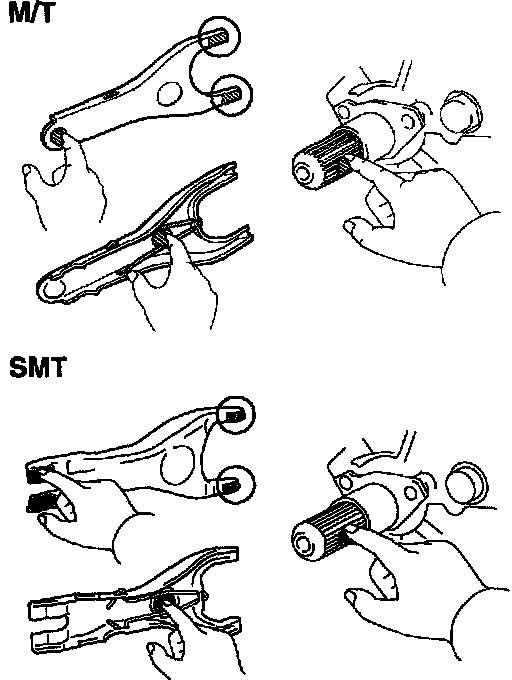 M/T

SMT