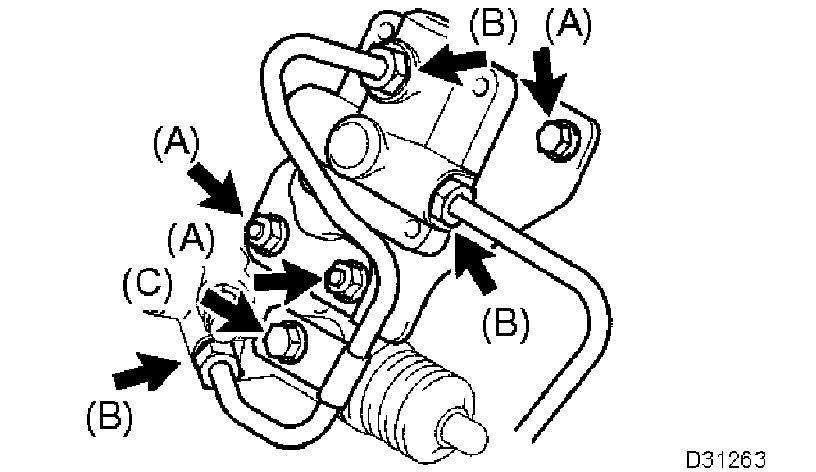 (B)
(A)
(A)
(A)
(C)
(B)
(B)
D31263