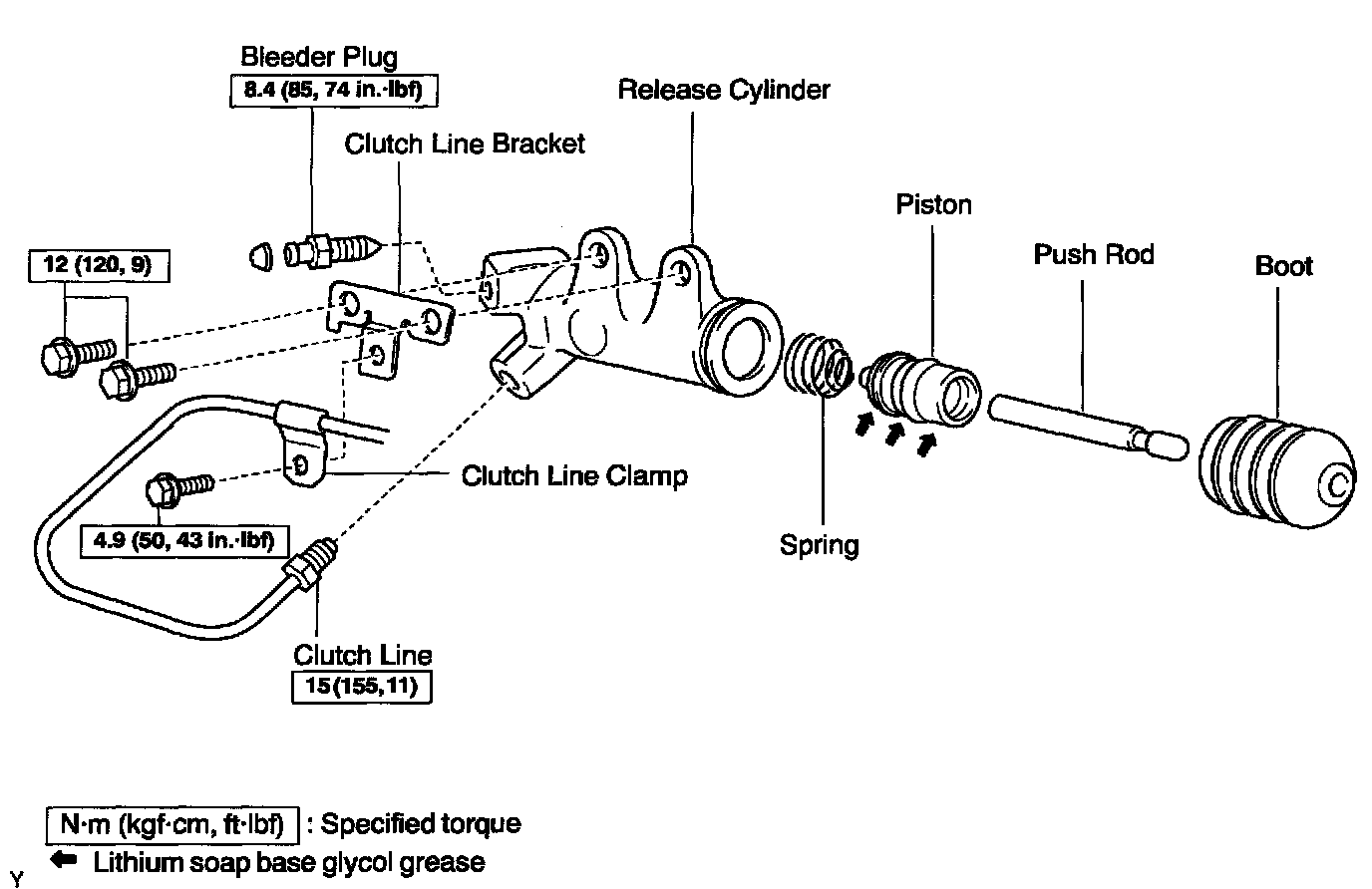 Bleeder Plug
8.4 (85, 74 in.·lbf)

Release Cylinder

Clutch Line Bracket

Piston

Push Rod

Boot

12 (120, 9)

Clutch Line Clamp

Spring

4.9 (50, 43 in.·lbf)

Clutch Line
15 (155, 11)

N·m (kgf·cm, ft·lbf) : Specified torque
Lithium soap base glycol grease

Y