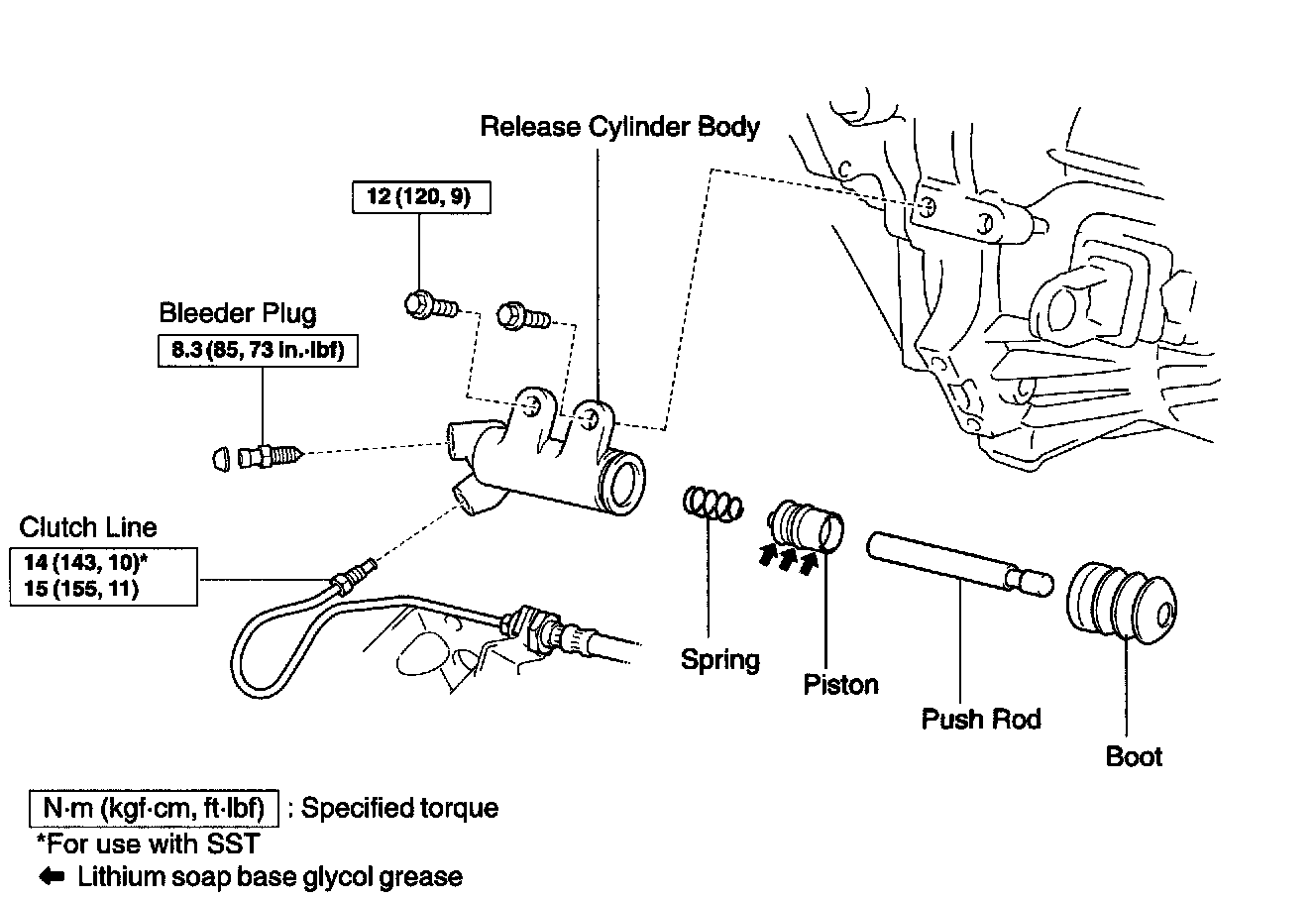 Release Cylinder Body

12 (120, 9)

Bleeder Plug

8.3 (85, 73 in.·lbf)

Clutch Line

14 (143, 10)*
15 (155, 11)

Spring

Piston

Push Rod

Boot

N·m (kgf·cm, ft·lbf) : Specified torque
*For use with SST
⬅ Lithium soap base glycol grease