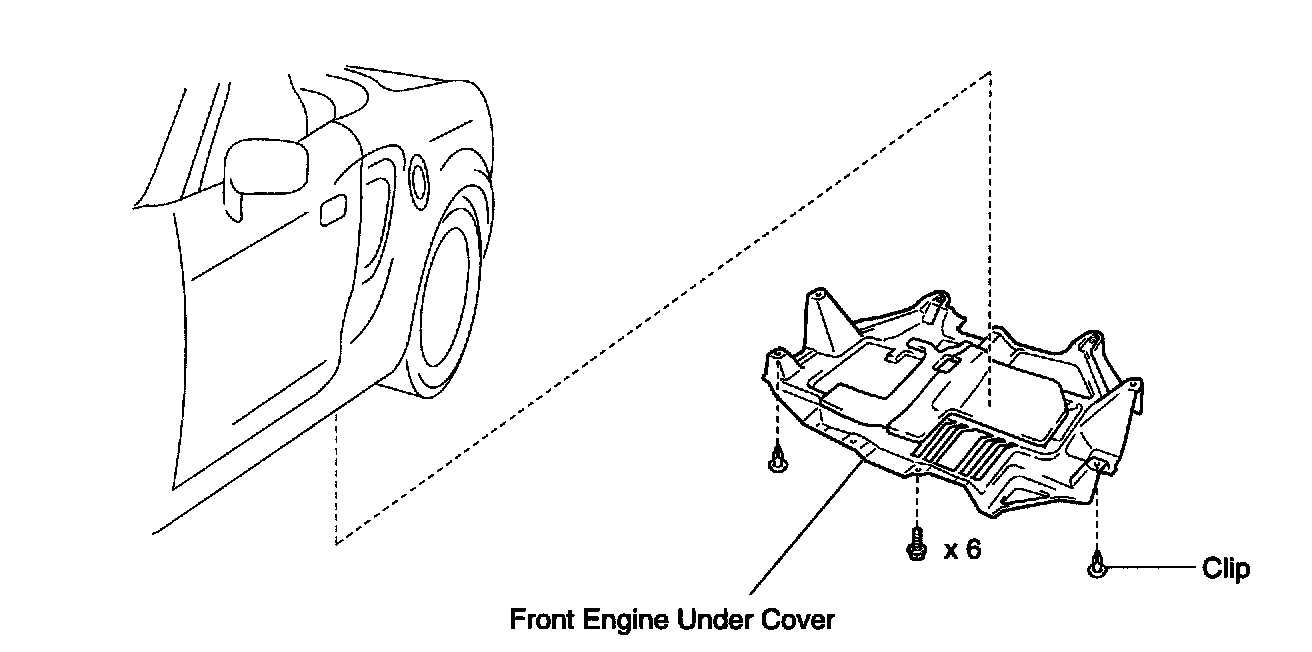 x 6

Clip

Front Engine Under Cover