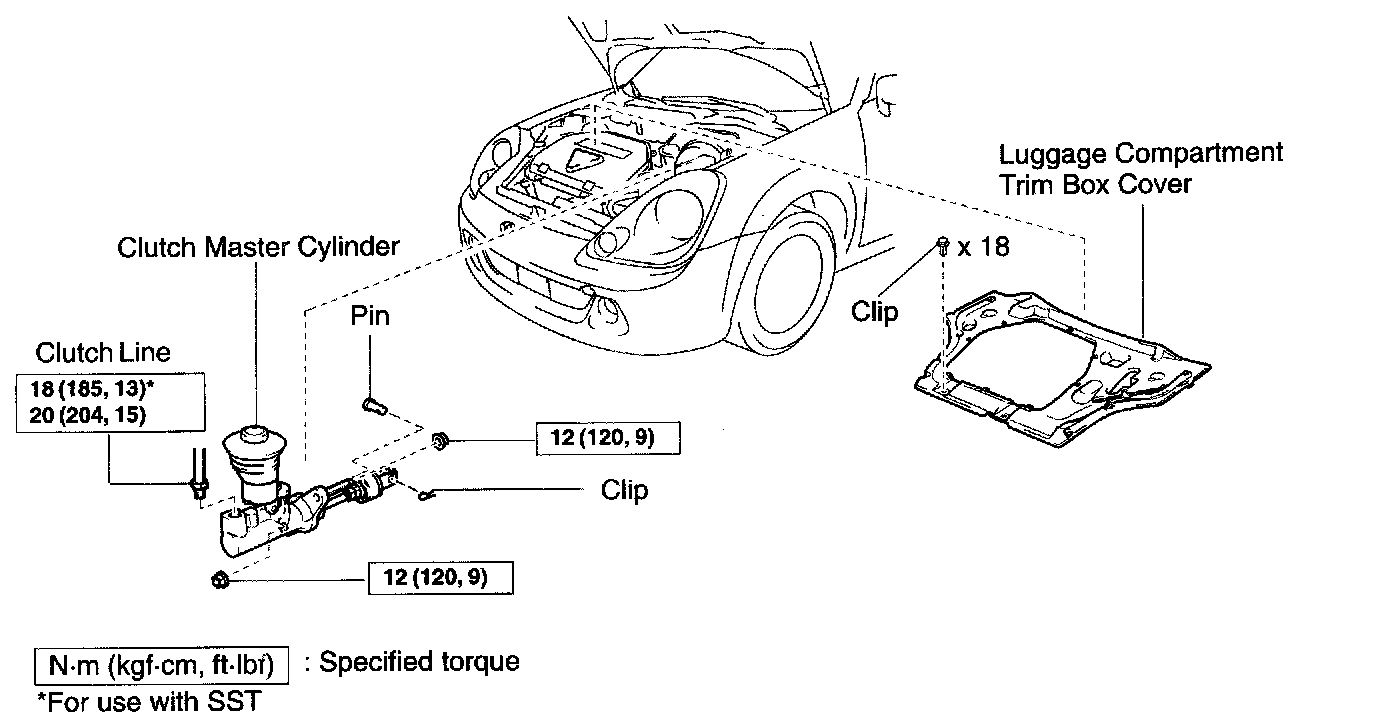 Luggage Compartment Trim Box Cover

Clutch Master Cylinder

x 18

Clip

Pin

Clutch Line

18 (185, 13)*
20 (204, 15)

12 (120, 9)

Clip

12 (120, 9)

N·m (kgf·cm, ft·lbf) : Specified torque

*For use with SST