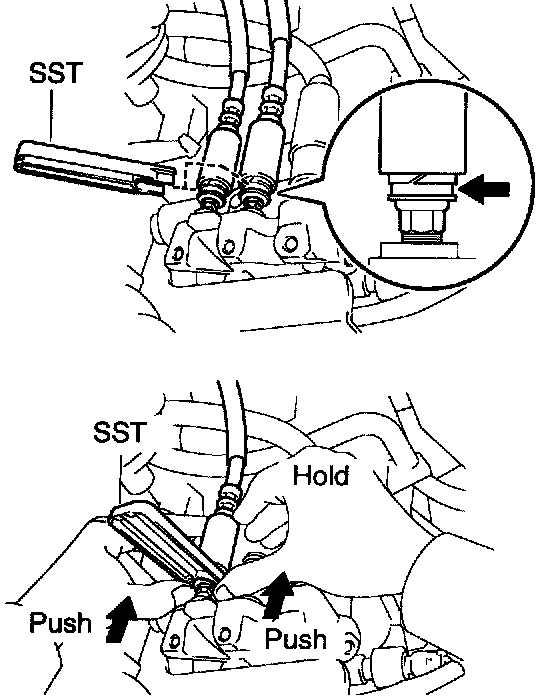 SST

SST

Hold

Push

Push