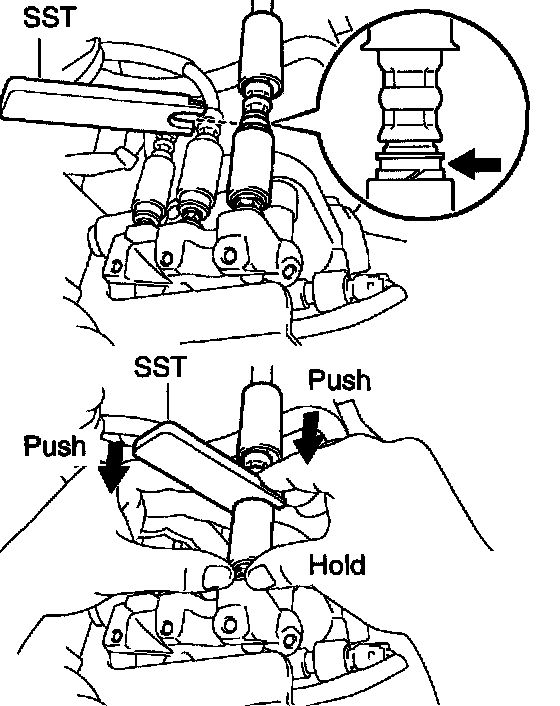 SST

SST
Push
Push
Hold