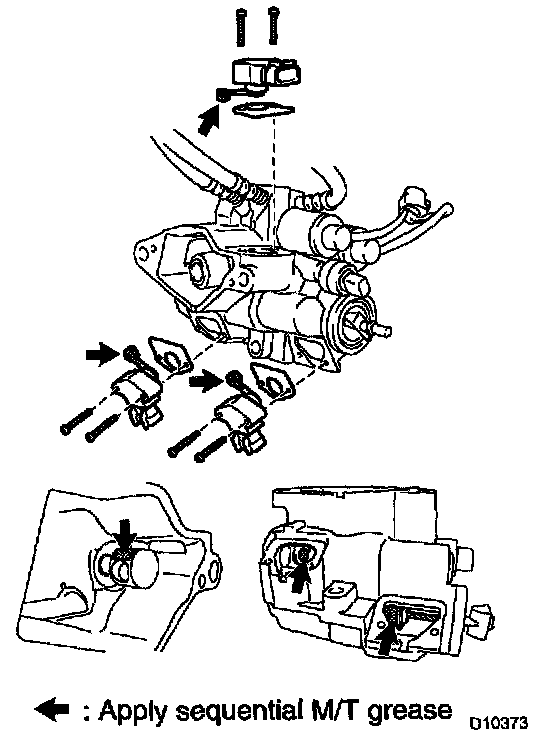 : Apply sequential M/T grease

D10373