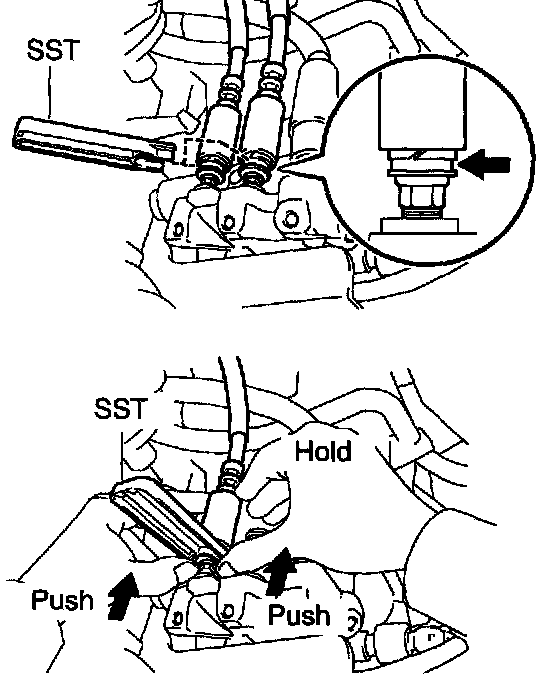 SST

SST
Hold
Push
Push