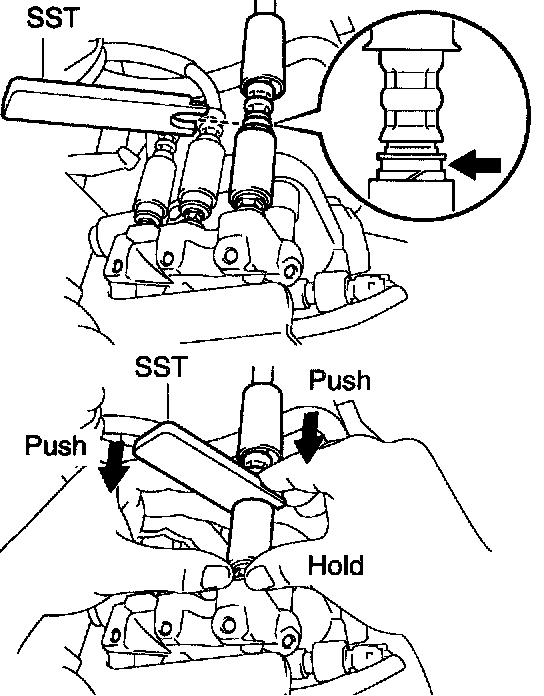 SST

SST

Push

Push

Hold