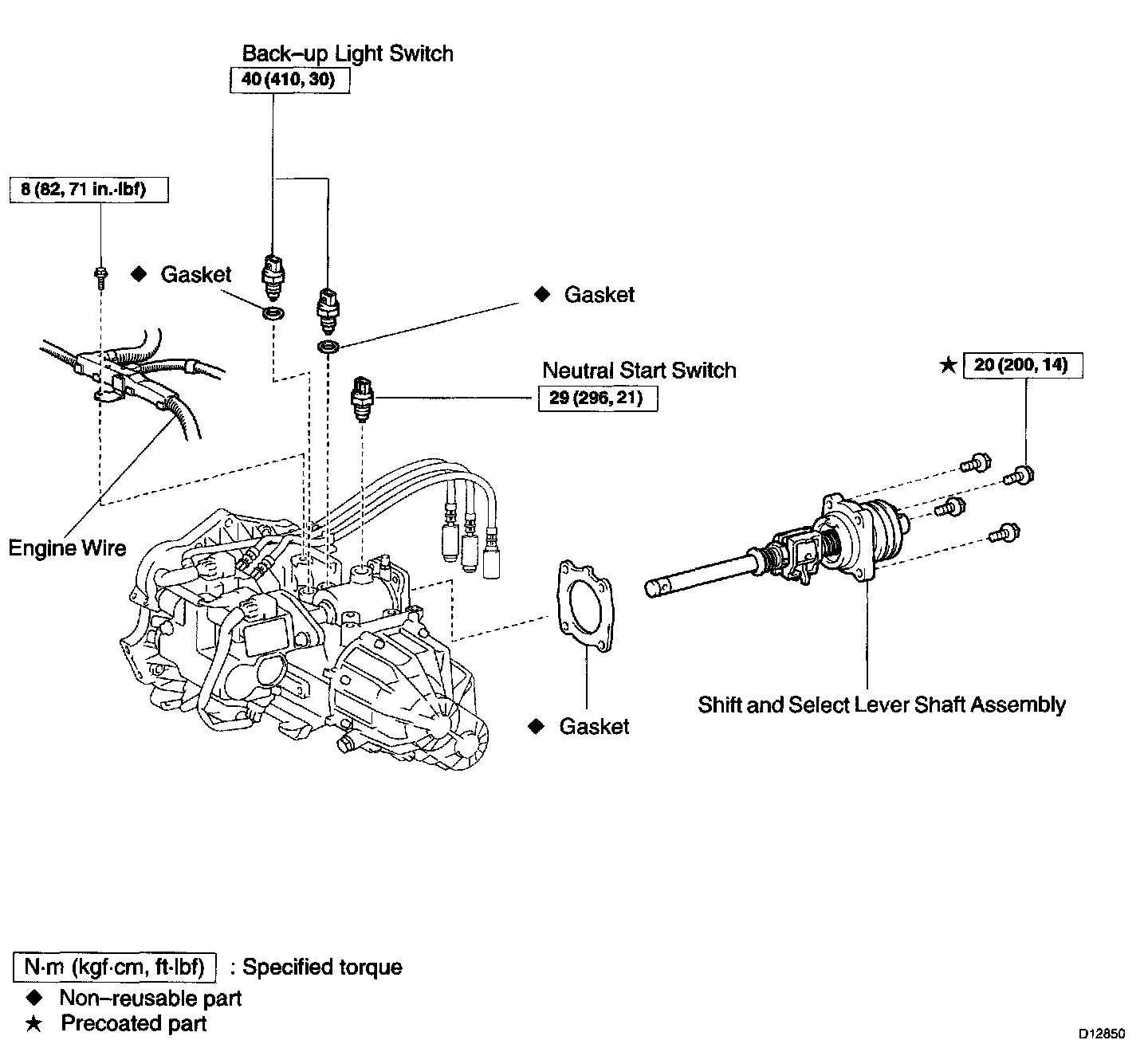 Back–up Light Switch
40 (410, 30)

8 (82, 71 in.·lbf)

◆ Gasket

◆ Gasket

Neutral Start Switch
29 (296, 21)

★ 20 (200, 14)

Engine Wire

◆ Gasket

Shift and Select Lever Shaft Assembly

N·m (kgf·cm, ft·lbf) : Specified torque
◆ Non–reusable part
★ Precoated part

D12850