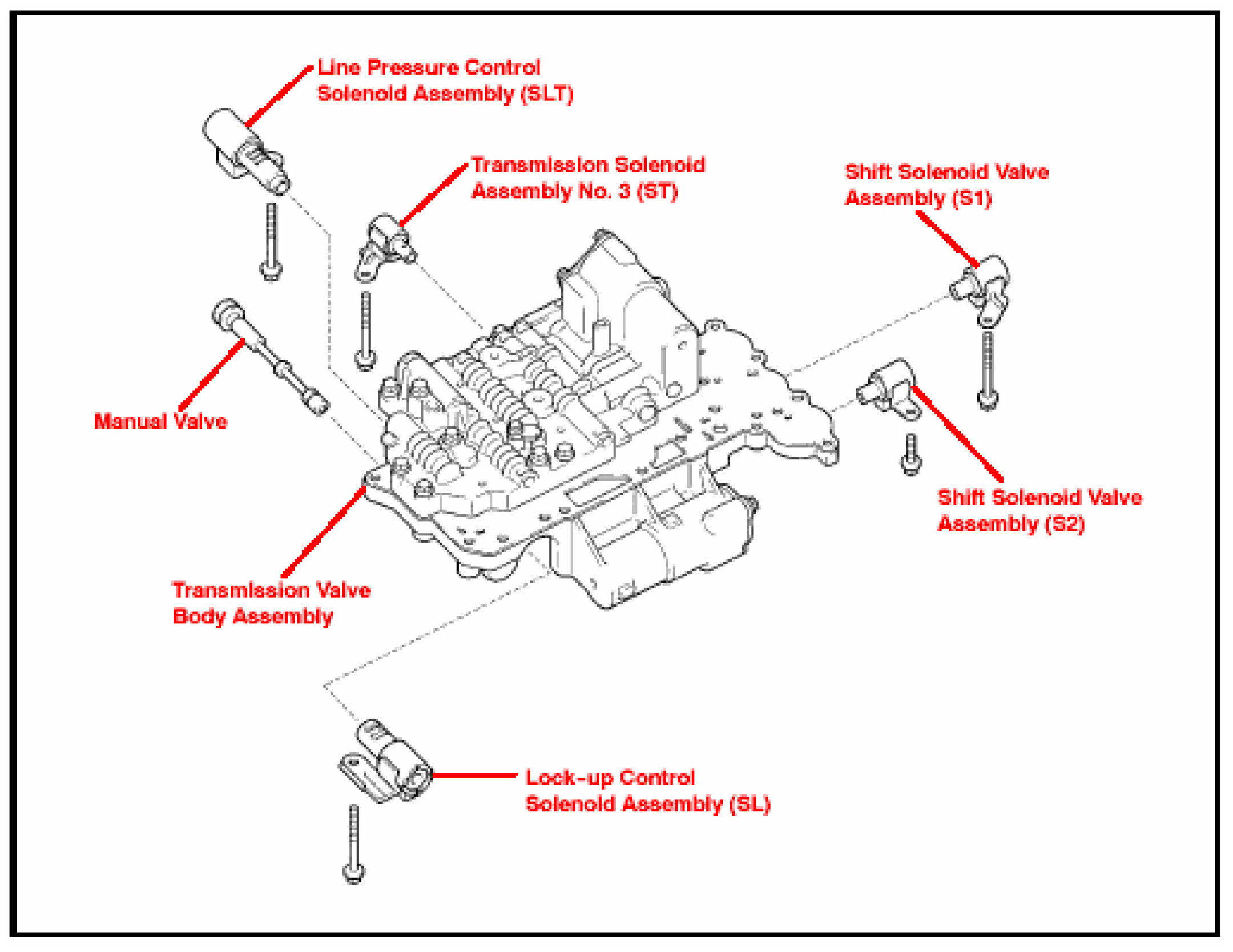 Line Pressure Control Solenoid Assembly (SLT)

Transmission Solenoid Assembly No. 3 (ST)

Shift Solenoid Valve Assembly (S1)

Manual Valve

Shift Solenoid Valve Assembly (S2)

Transmission Valve Body Assembly

Lock-up Control Solenoid Assembly (SL)