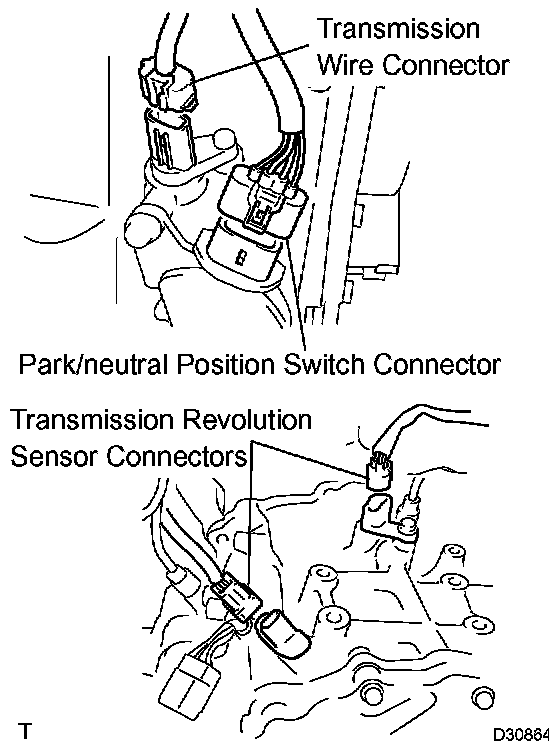 Transmission Wire Connector

Park/neutral Position Switch Connector

Transmission Revolution Sensor Connectors

T

D30864