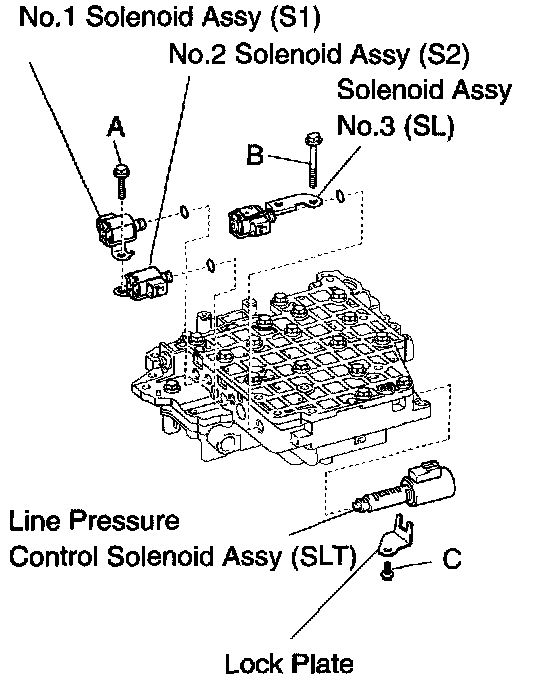 No.1 Solenoid Assy (S1)
No.2 Solenoid Assy (S2)
Solenoid Assy No.3 (SL)
A
B
Line Pressure Control Solenoid Assy (SLT)
C
Lock Plate