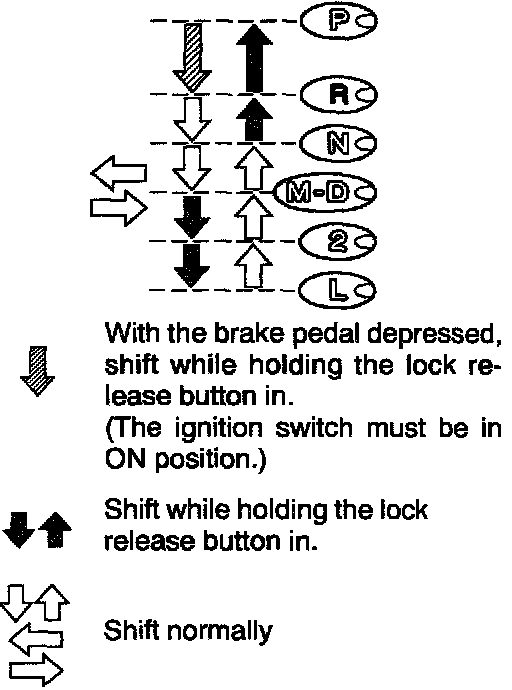 P
R
N
M-D
2
L

With the brake pedal depressed, shift while holding the lock release button in.
(The ignition switch must be in ON position.)

Shift while holding the lock release button in.

Shift normally