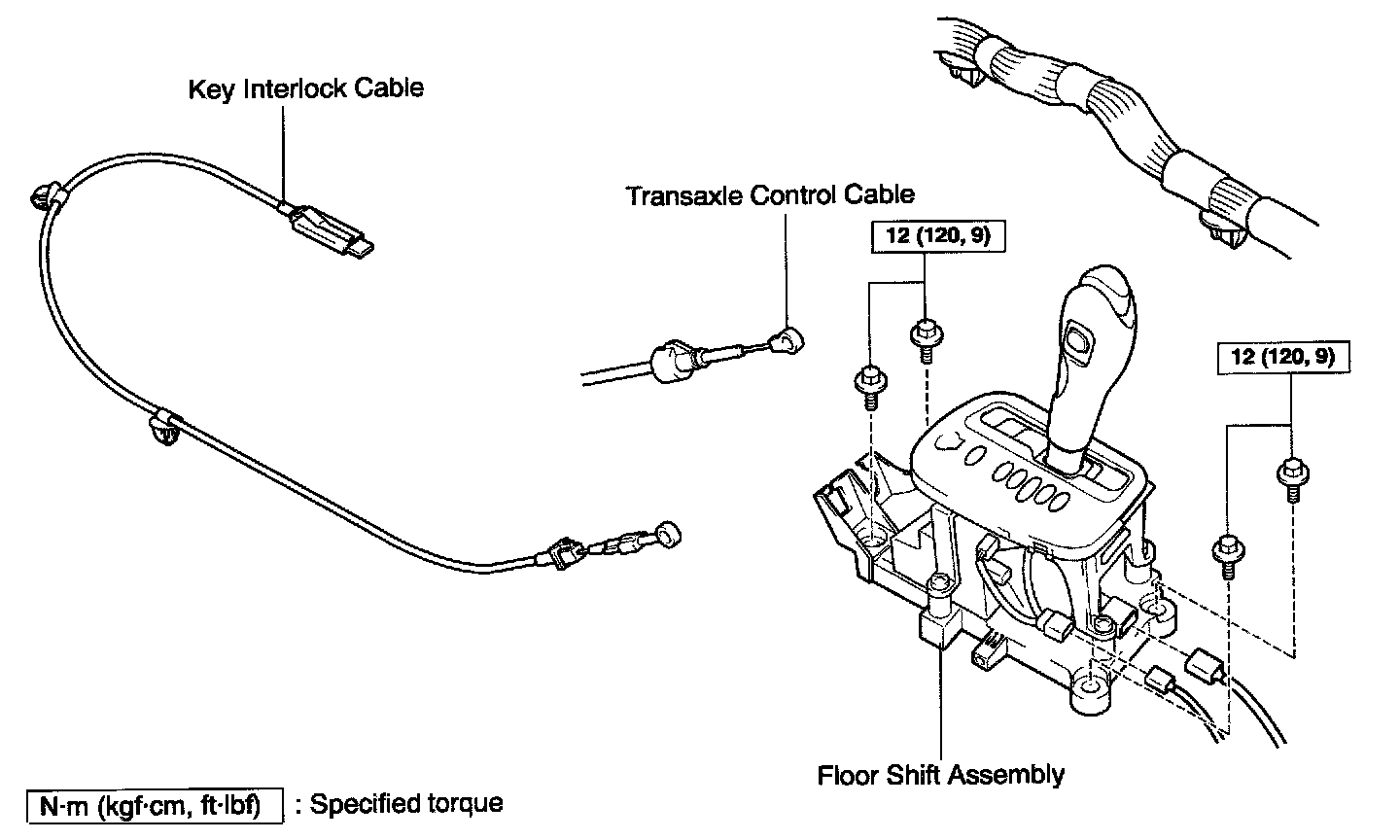 Key Interlock Cable

Transaxle Control Cable

12 (120, 9)

12 (120, 9)

Floor Shift Assembly

N·m (kgf·cm, ft·lbf) : Specified torque