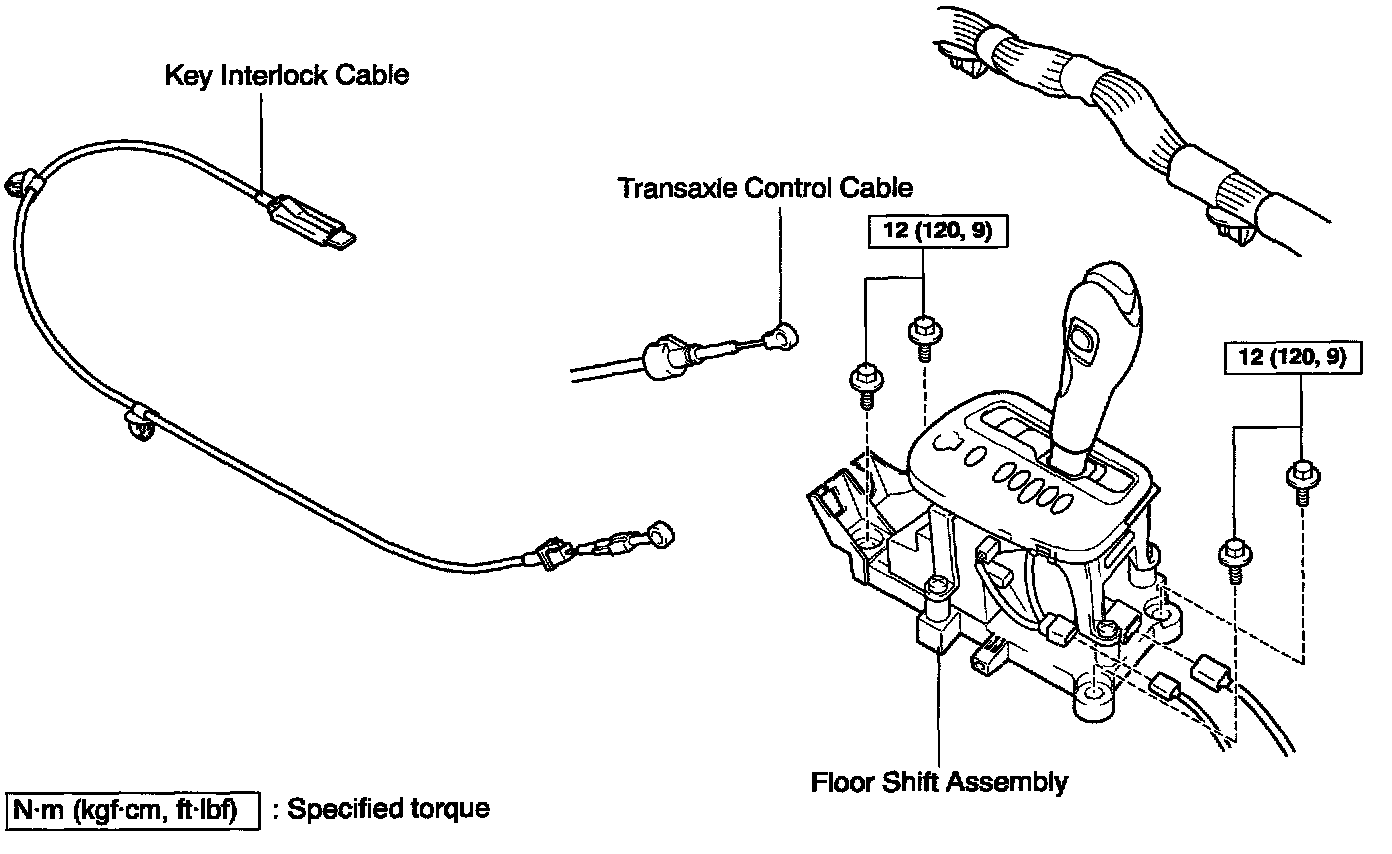 Key Interlock Cable

Transaxle Control Cable

12 (120, 9)

12 (120, 9)

Floor Shift Assembly

N·m (kgf·cm, ft·lbf) : Specified torque