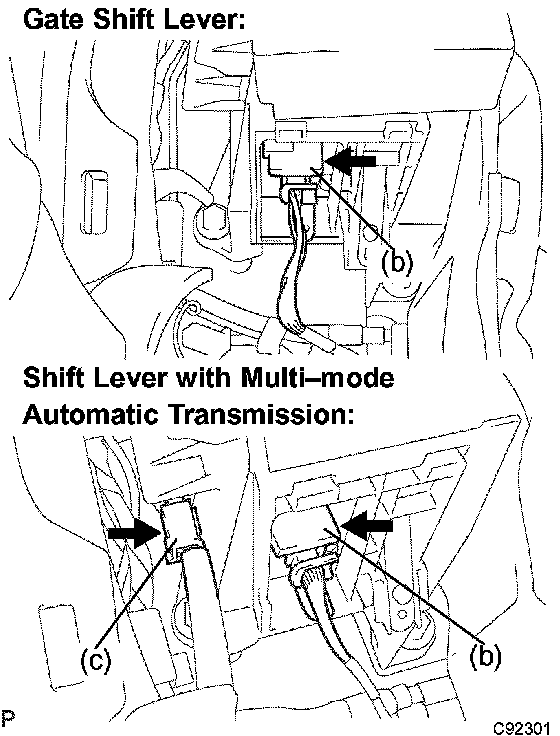 Gate Shift Lever:

(b)

Shift Lever with Multi–mode Automatic Transmission:

(c)

(b)

P

C92301