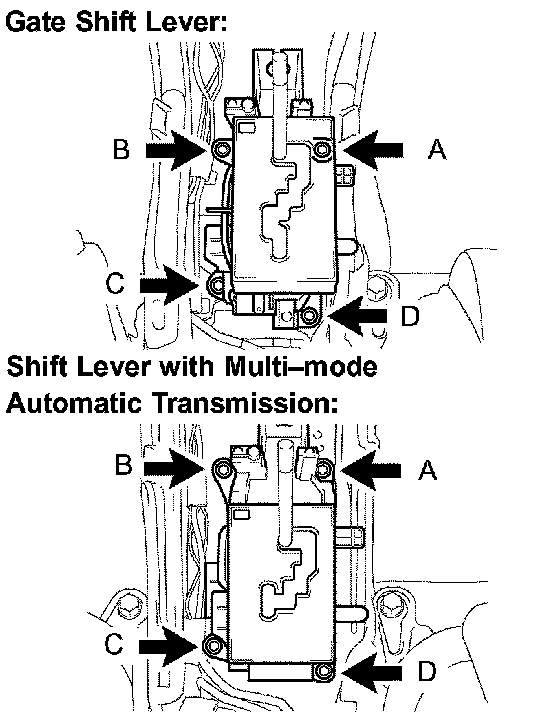 Gate Shift Lever:

B

A

C

D

Shift Lever with Multi–mode Automatic Transmission:

B

A

C

D