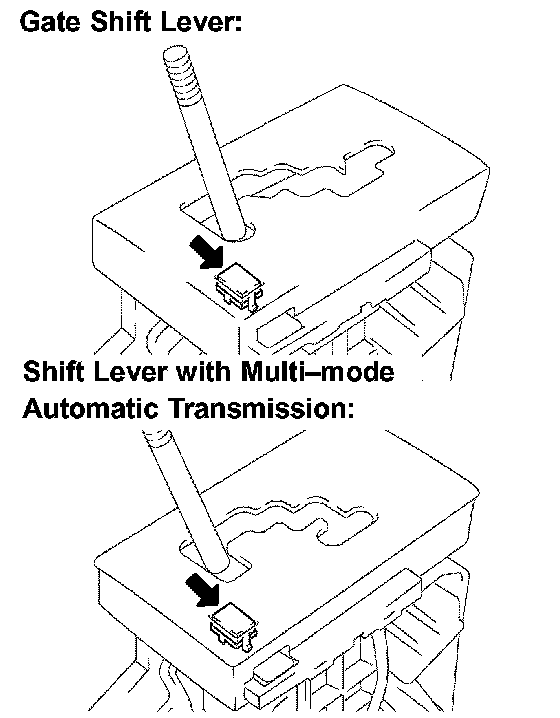 Gate Shift Lever:

Shift Lever with Multi–mode Automatic Transmission: