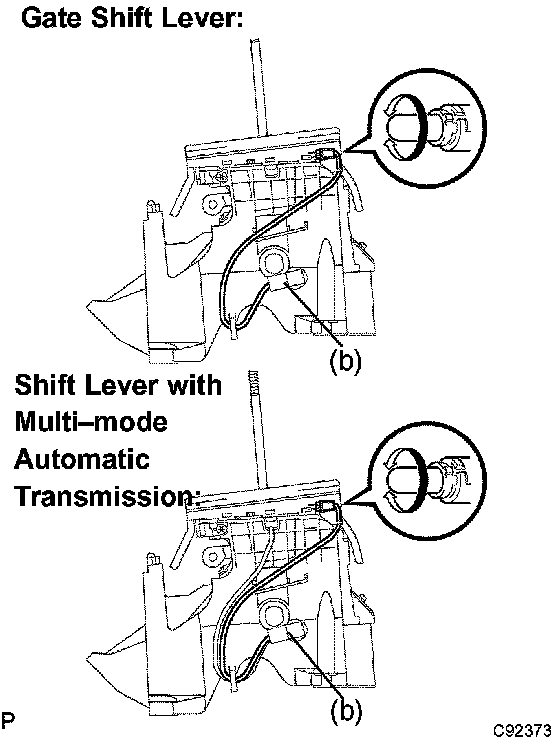 Gate Shift Lever:

(b)

Shift Lever with Multi–mode Automatic Transmission:

(b)

P

C92373