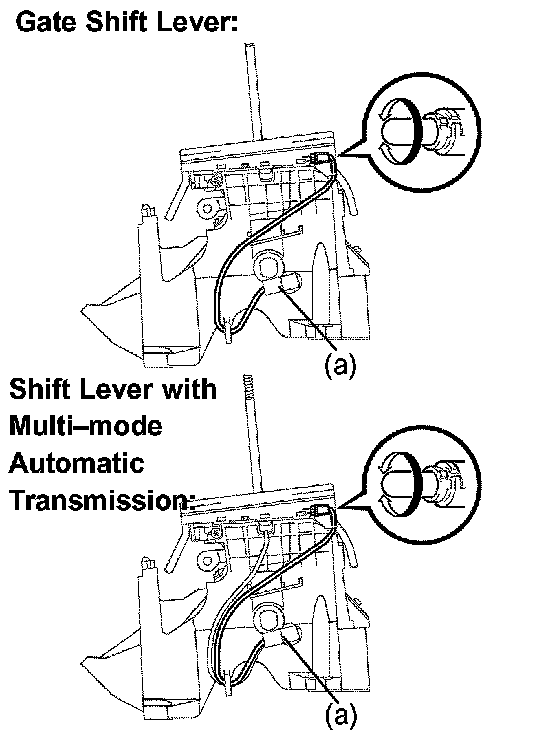 Gate Shift Lever:

(a)

Shift Lever with Multi–mode Automatic Transmission:

(a)