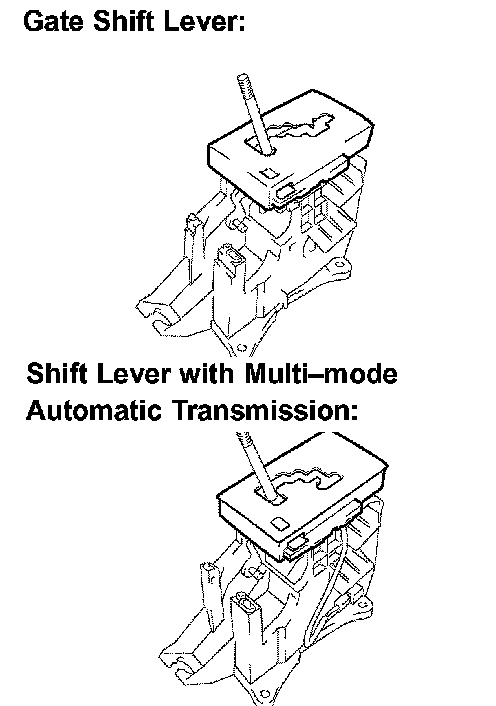 Gate Shift Lever:

Shift Lever with Multi–mode Automatic Transmission: