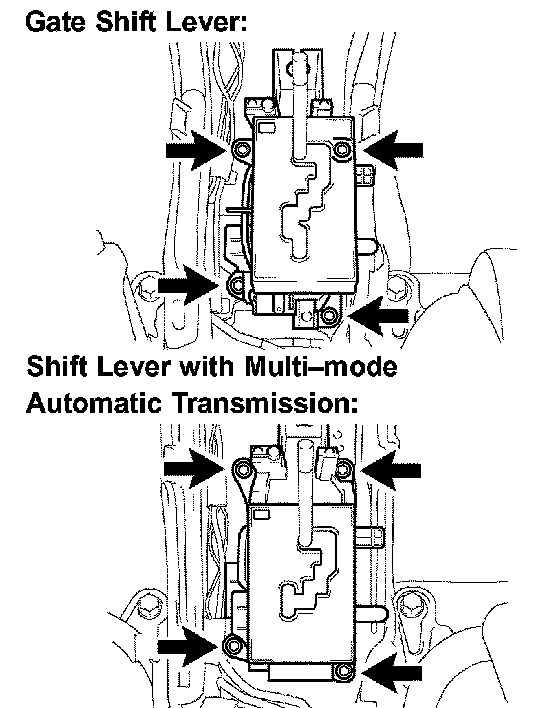 Gate Shift Lever:

Shift Lever with Multi–mode Automatic Transmission: