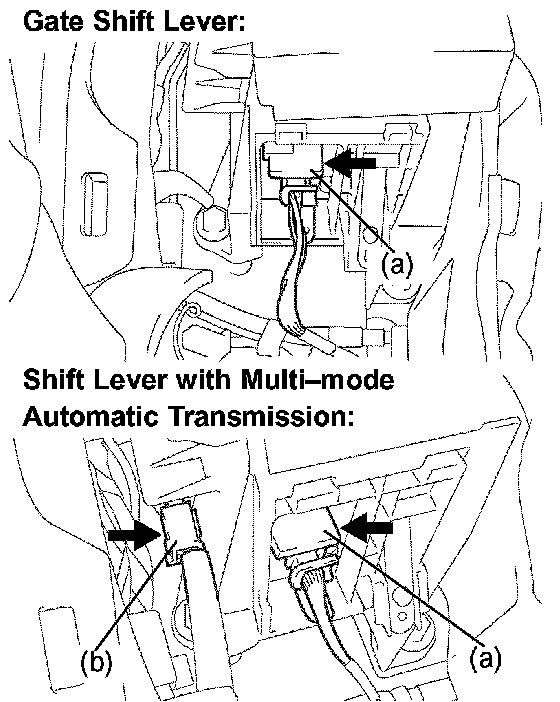 Gate Shift Lever:

(a)

Shift Lever with Multi–mode Automatic Transmission:

(b)

(a)