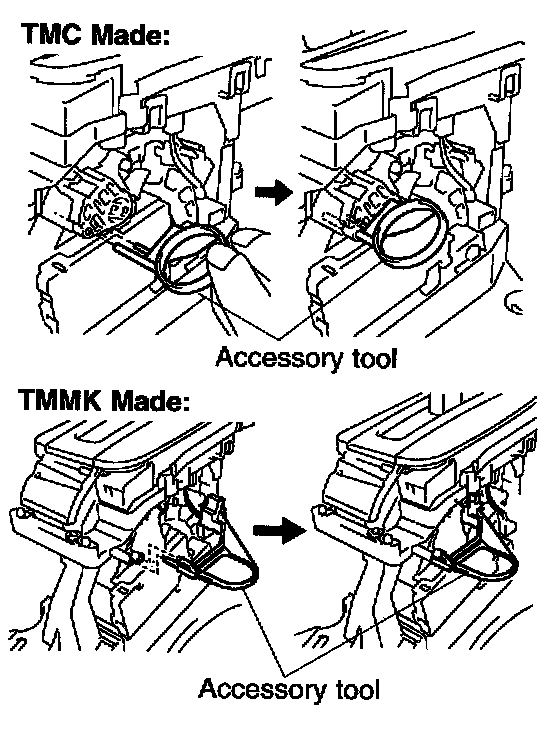 TMC Made:

Accessory tool

TMMK Made:

Accessory tool