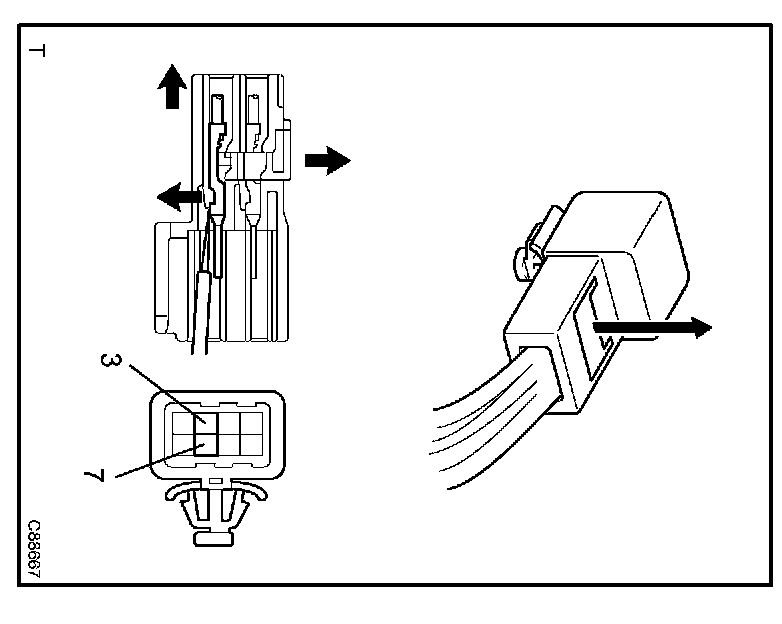 T

3

7

C88667