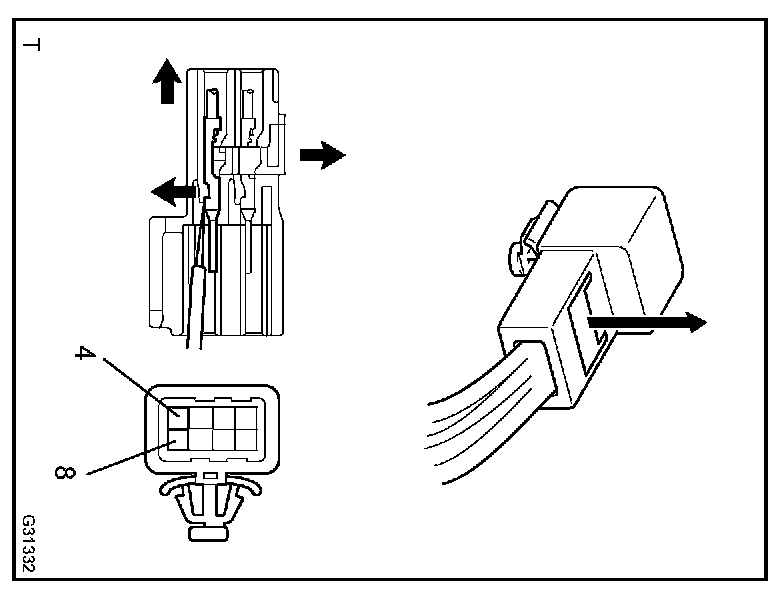 T
4
8
G31332