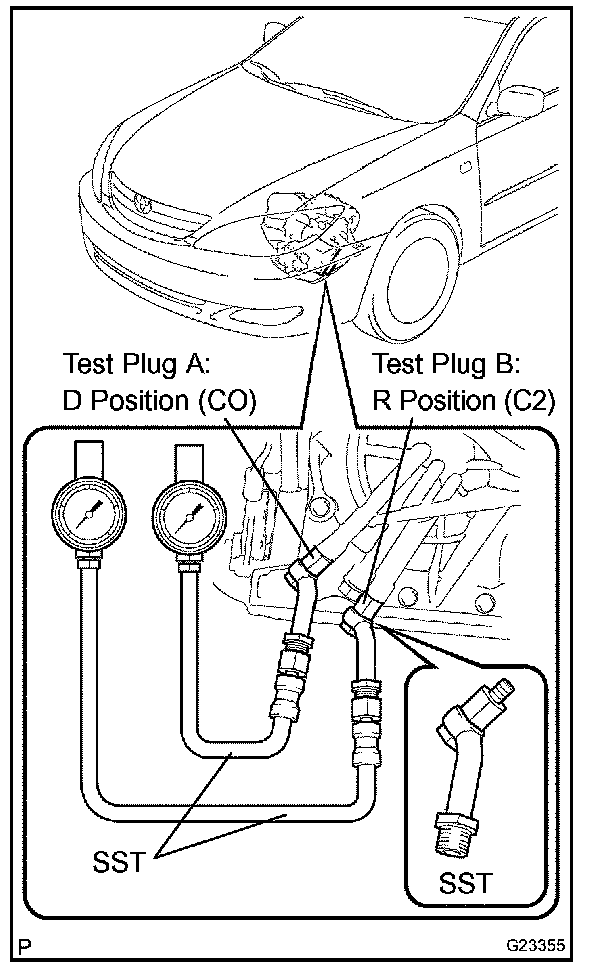 Test Plug A:
D Position (CO)

Test Plug B:
R Position (C2)

SST

SST

P

G23355