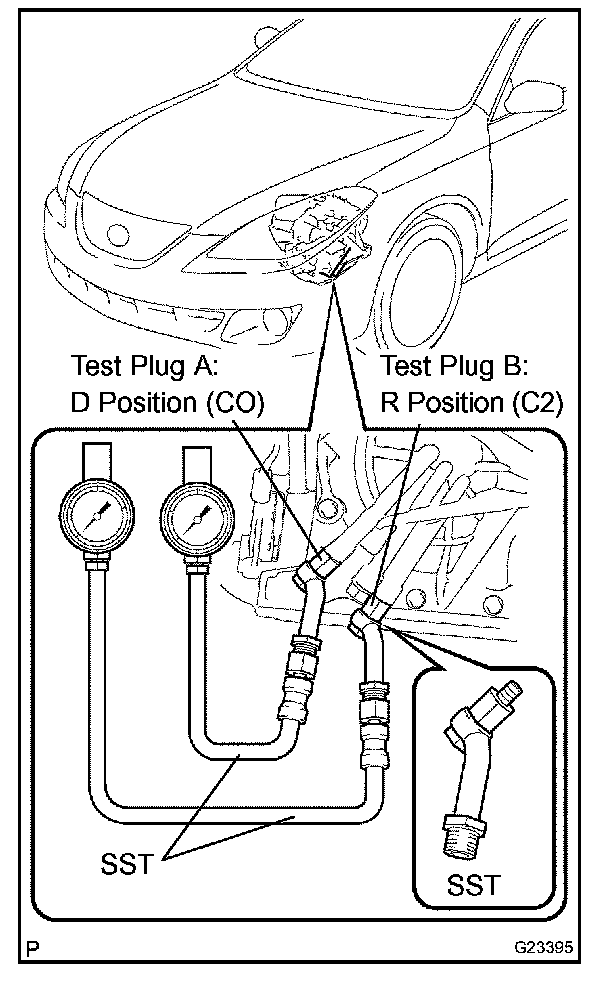 Test Plug A:
D Position (CO)

Test Plug B:
R Position (C2)

SST

SST

P

G23395