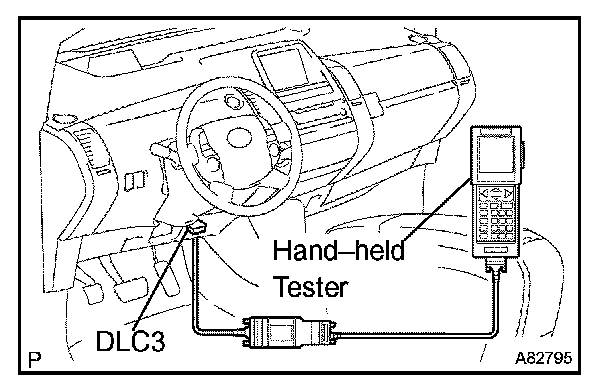 Hand–held Tester

DLC3

P

A82795