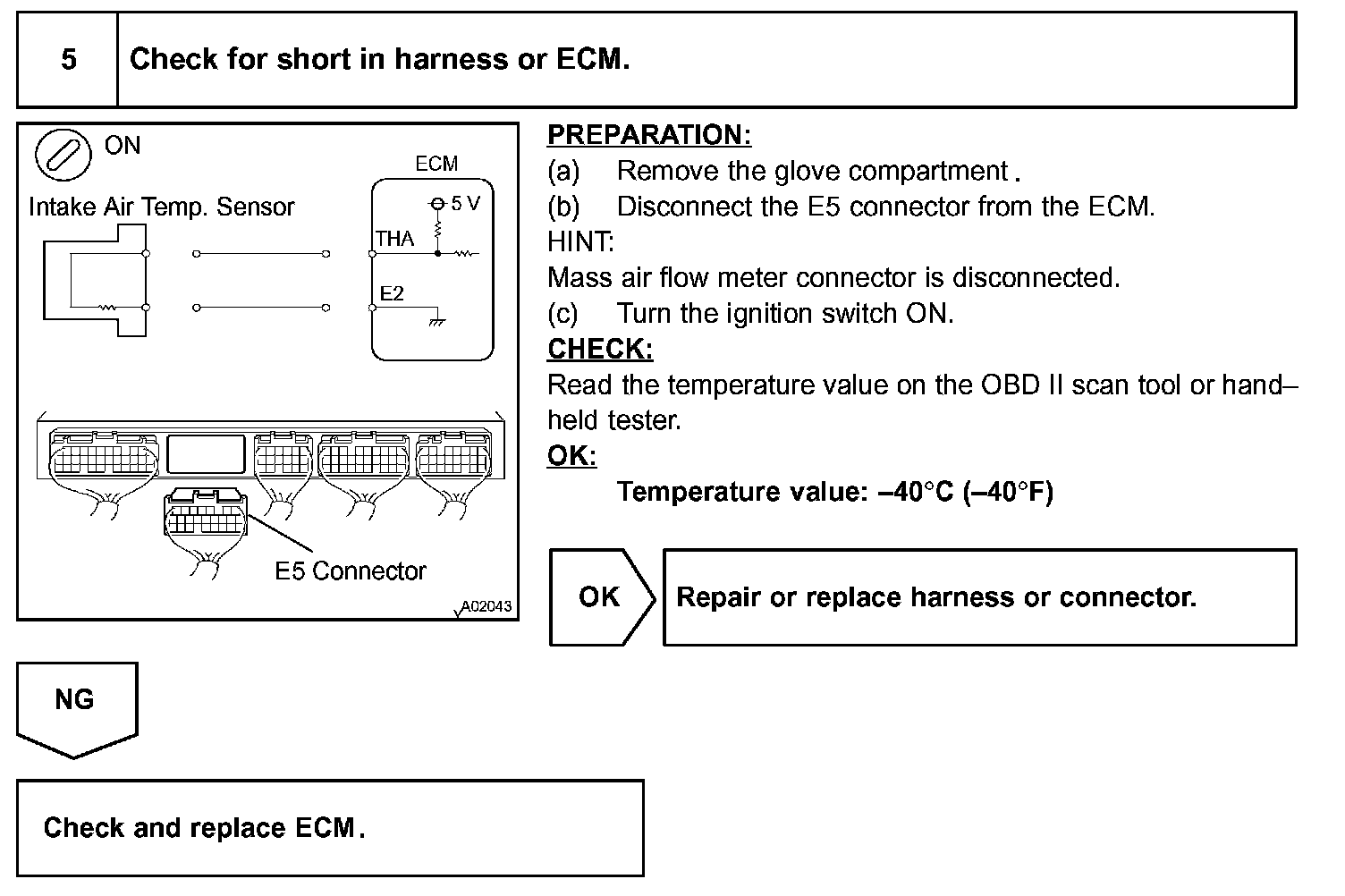 5

Check for short in harness or ECM.

ON

Intake Air Temp. Sensor

ECM

5 V

THA

E2

E5 Connector

A02043

PREPARATION:

(a) Remove the glove compartment.

(b) Disconnect the E5 connector from the ECM.

HINT:

Mass air flow meter connector is disconnected.

(c) Turn the ignition switch ON.

CHECK:

Read the temperature value on the OBD II scan tool or hand–held tester.

OK:

Temperature value: –40°C (–40°F)

OK

Repair or replace harness or connector.

NG

Check and replace ECM.