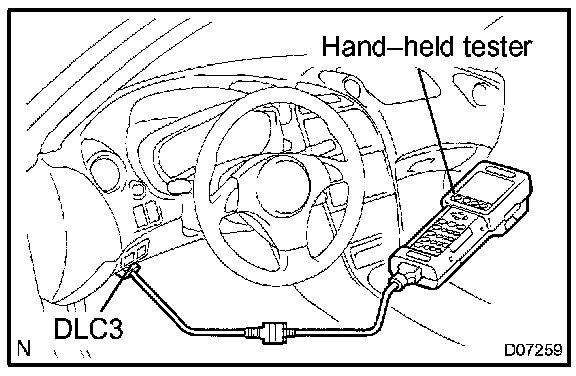 Hand–held tester

DLC3

N

D07259