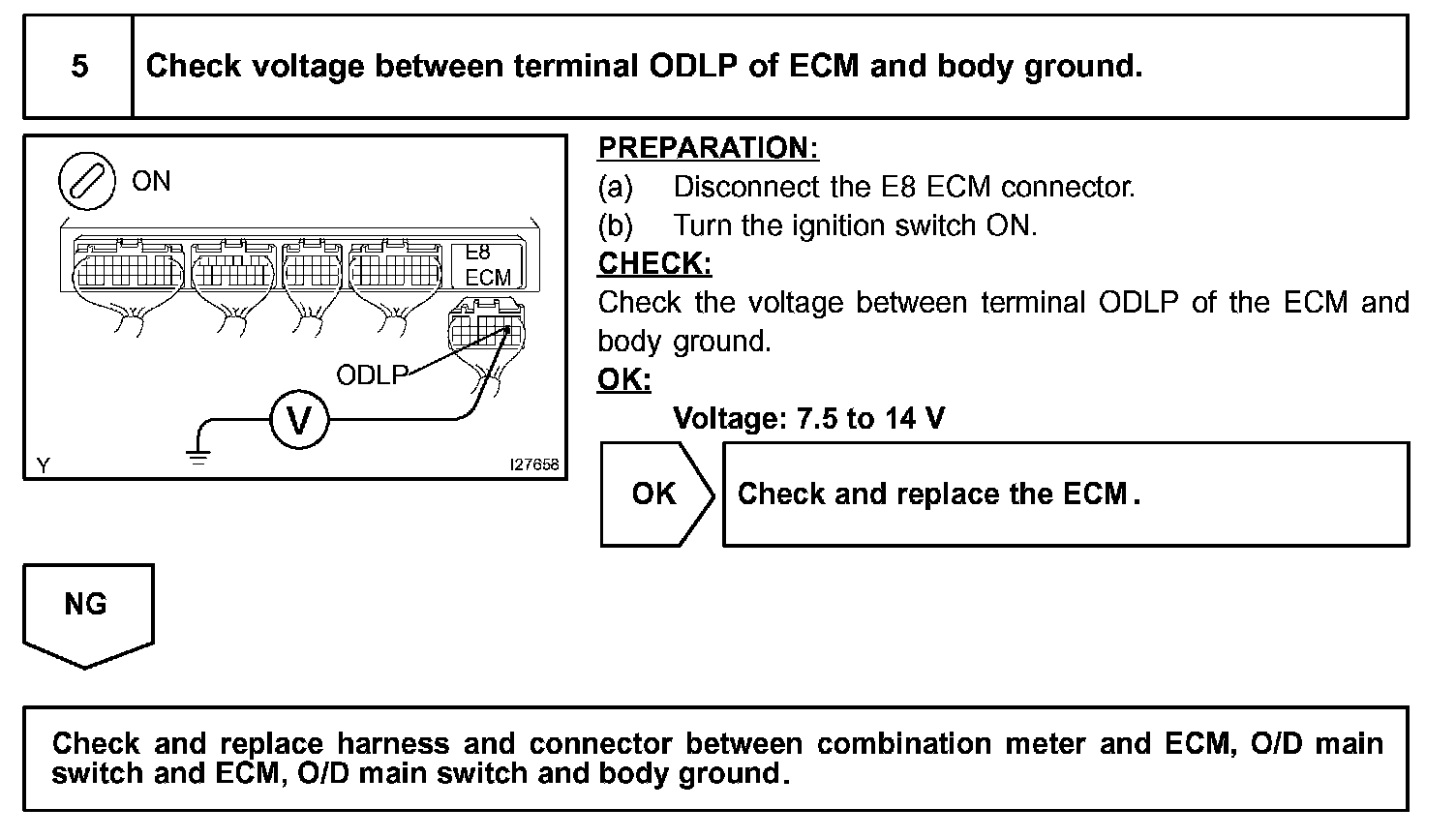 5 Check voltage between terminal ODLP of ECM and body ground.

ON

E8 ECM

ODLP

V

Y

I27658

PREPARATION:

(a) Disconnect the E8 ECM connector.

(b) Turn the ignition switch ON.

CHECK:

Check the voltage between terminal ODLP of the ECM and body ground.

OK:

Voltage: 7.5 to 14 V

OK

Check and replace the ECM.

NG

Check and replace harness and connector between combination meter and ECM, O/D main switch and ECM, O/D main switch and body ground.