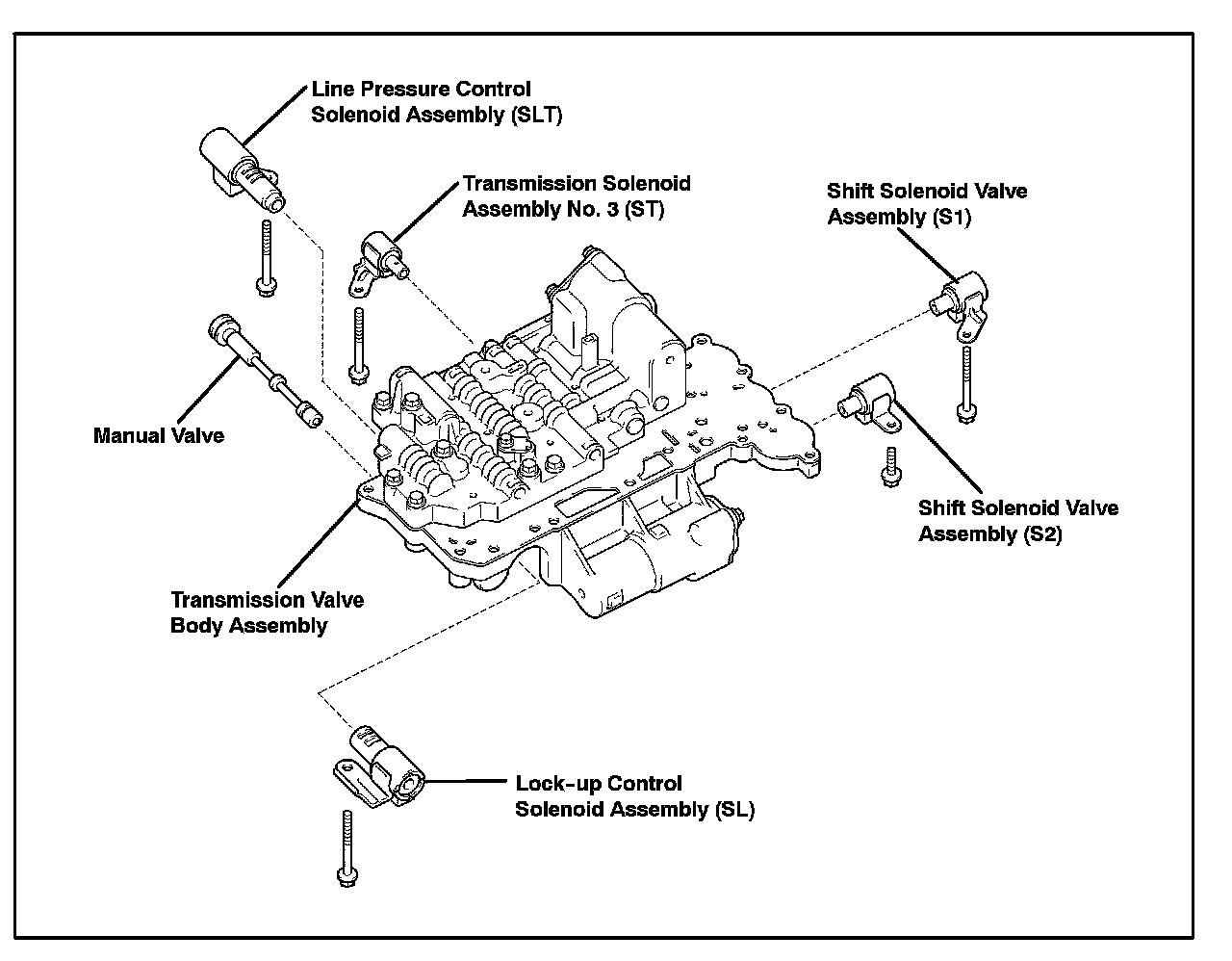 Line Pressure Control Solenoid Assembly (SLT)

Transmission Solenoid Assembly No. 3 (ST)

Shift Solenoid Valve Assembly (S1)

Manual Valve

Shift Solenoid Valve Assembly (S2)

Transmission Valve Body Assembly

Lock-up Control Solenoid Assembly (SL)