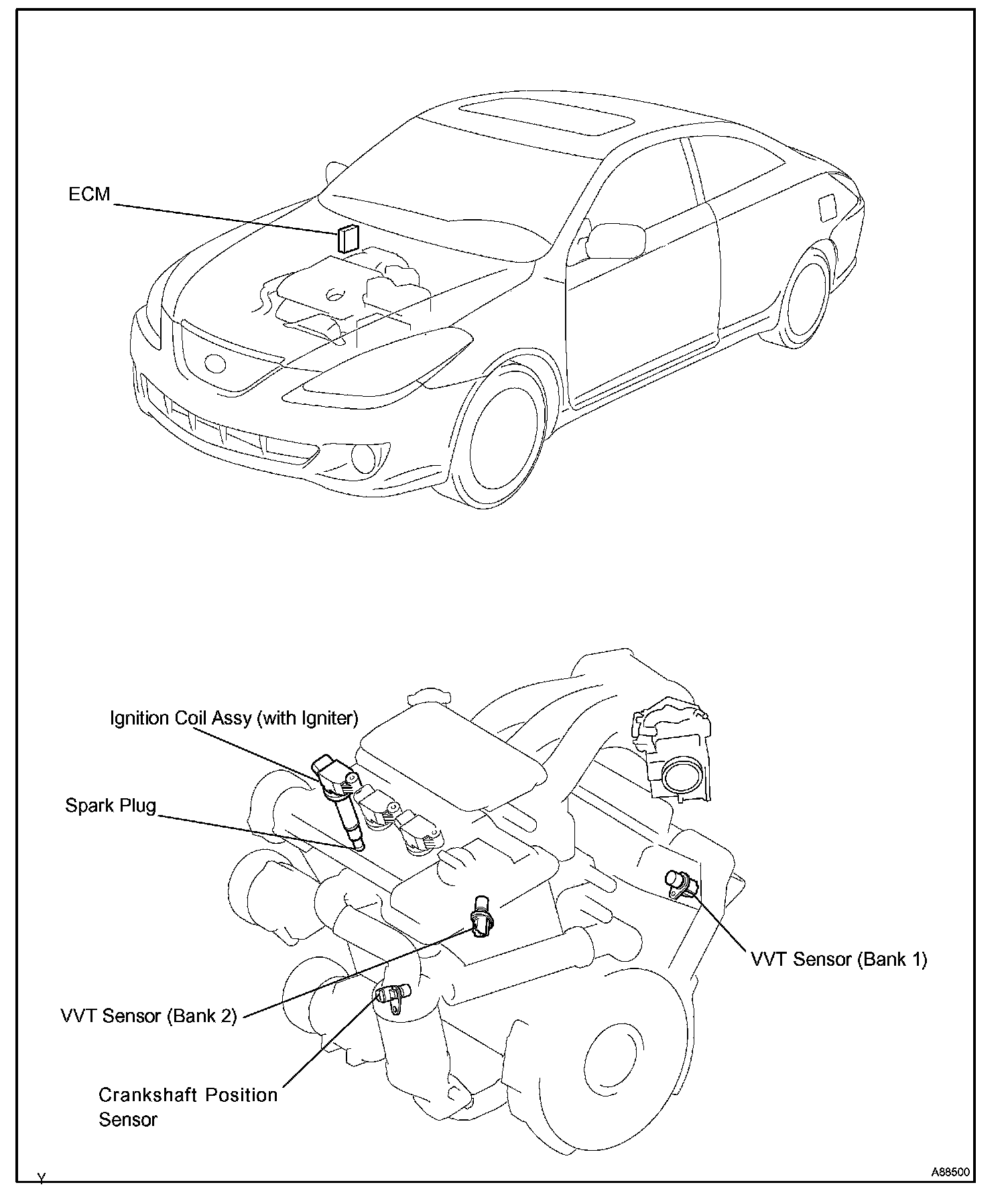 ECM

Ignition Coil Assy (with Igniter)

Spark Plug

VVT Sensor (Bank 1)

VVT Sensor (Bank 2)

Crankshaft Position Sensor

Y

A88500