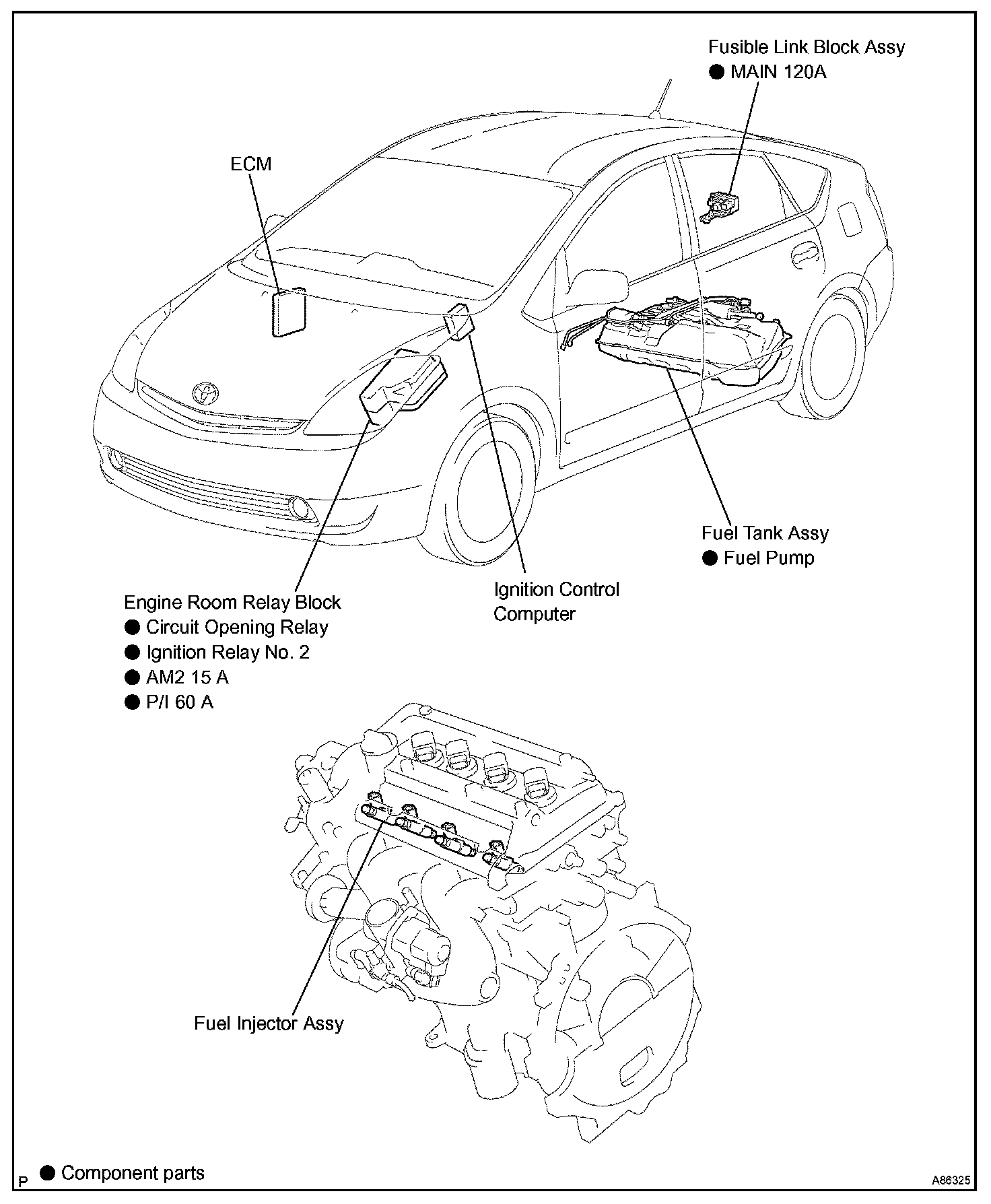 Fusible Link Block Assy
● MAIN 120A

ECM

Fuel Tank Assy
● Fuel Pump

Ignition Control Computer

Engine Room Relay Block
● Circuit Opening Relay
● Ignition Relay No. 2
● AM2 15 A
● P/I 60 A

Fuel Injector Assy

P ● Component parts

A86325