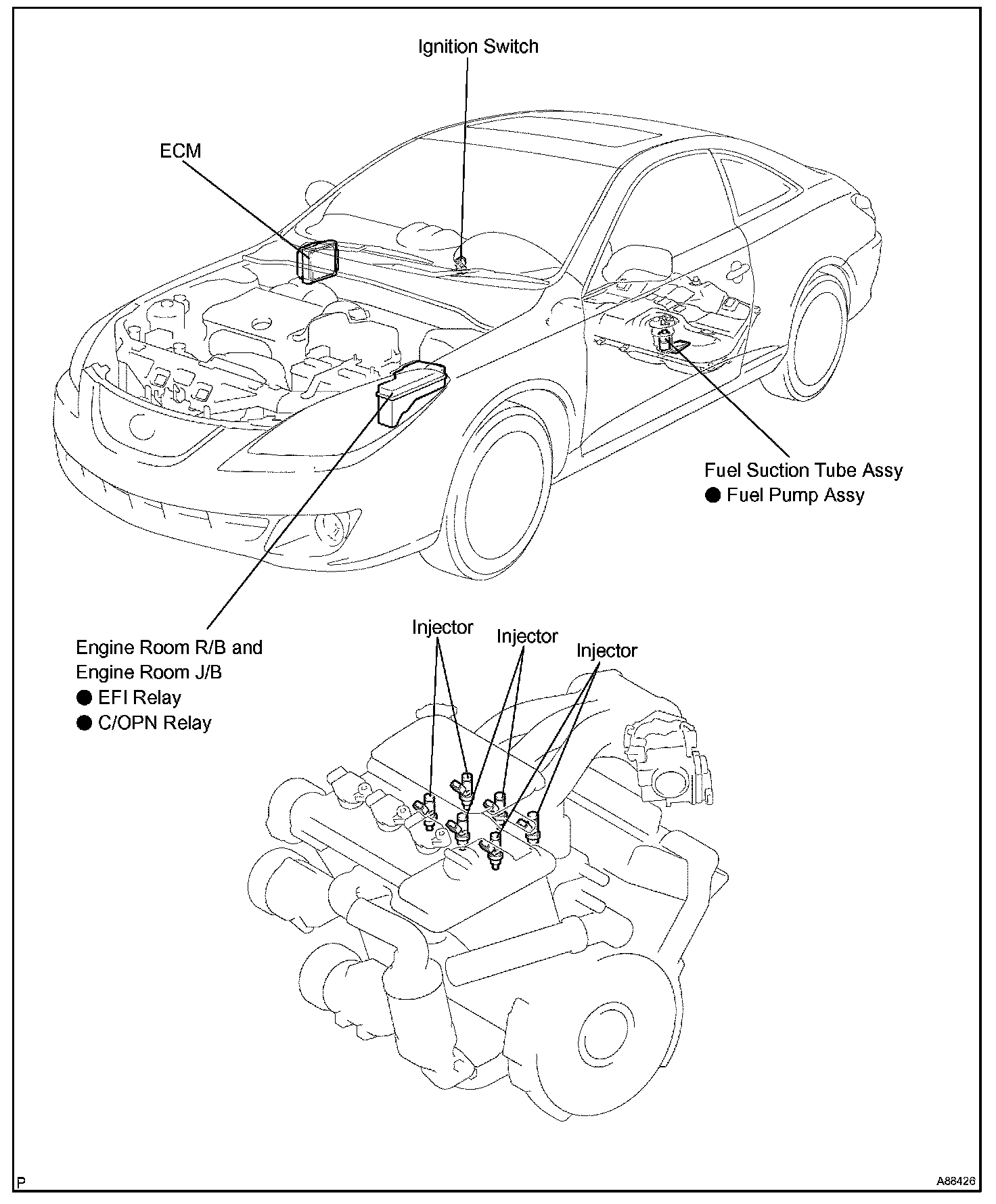 Ignition Switch

ECM

Fuel Suction Tube Assy
● Fuel Pump Assy

Engine Room R/B and
Engine Room J/B
● EFI Relay
● C/OPN Relay

Injector

Injector

Injector

P

A88426