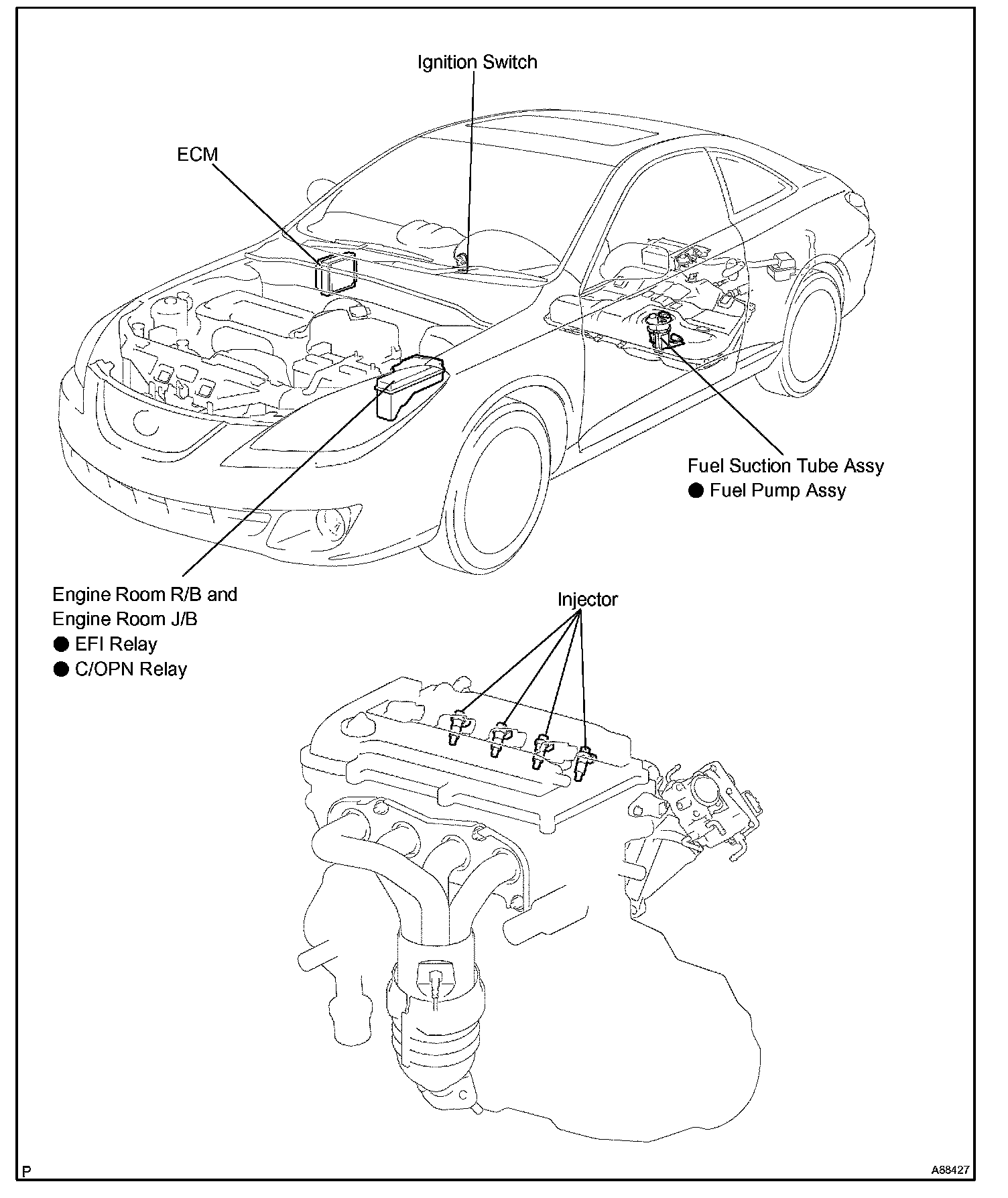 Ignition Switch

ECM

Fuel Suction Tube Assy
● Fuel Pump Assy

Engine Room R/B and
Engine Room J/B
● EFI Relay
● C/OPN Relay

Injector

P

A88427