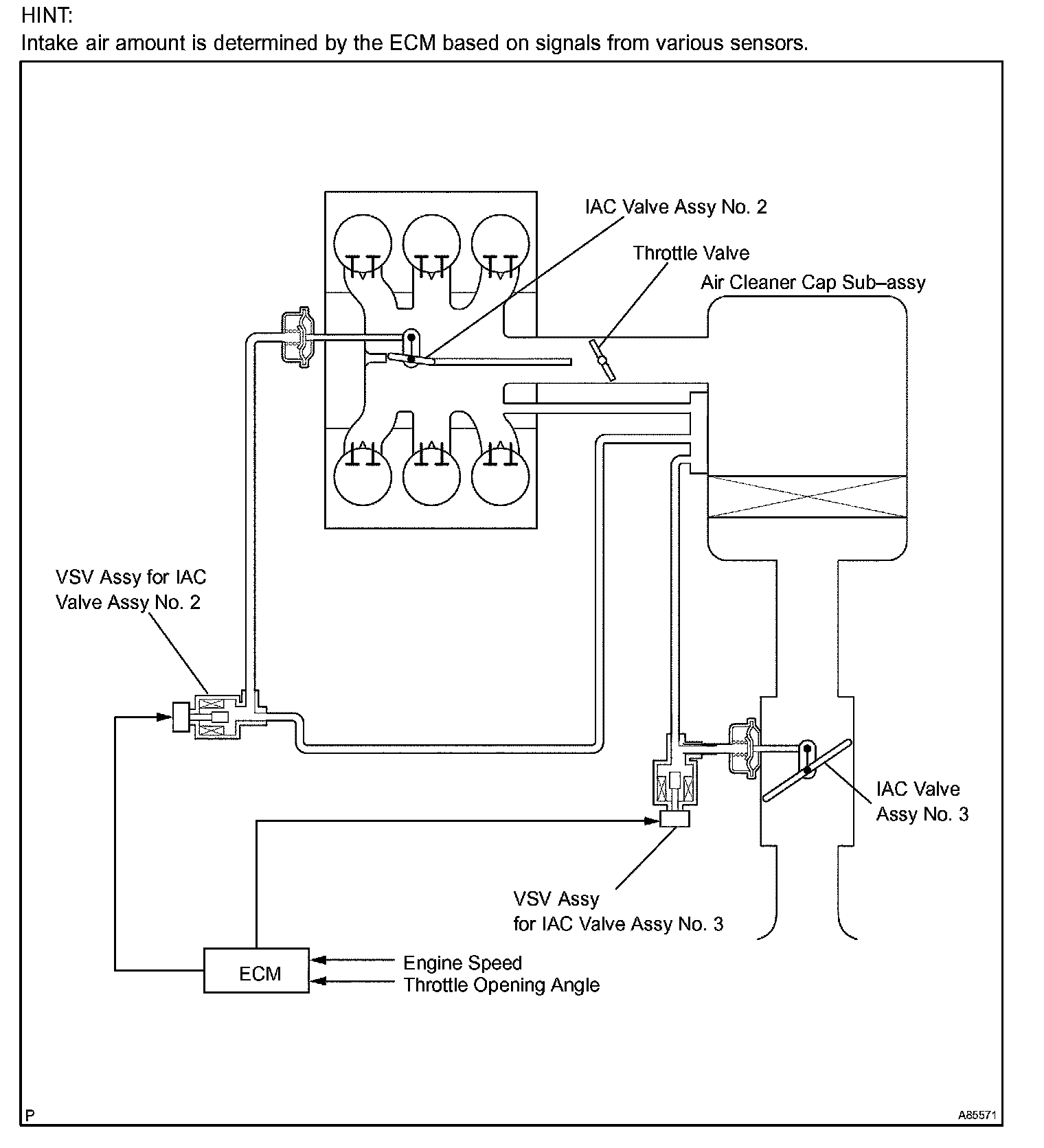 HINT:
Intake air amount is determined by the ECM based on signals from various sensors.

IAC Valve Assy No. 2

Throttle Valve

Air Cleaner Cap Sub–assy

VSV Assy for IAC Valve Assy No. 2

IAC Valve Assy No. 3

VSV Assy for IAC Valve Assy No. 3

ECM

Engine Speed
Throttle Opening Angle

P

A85571