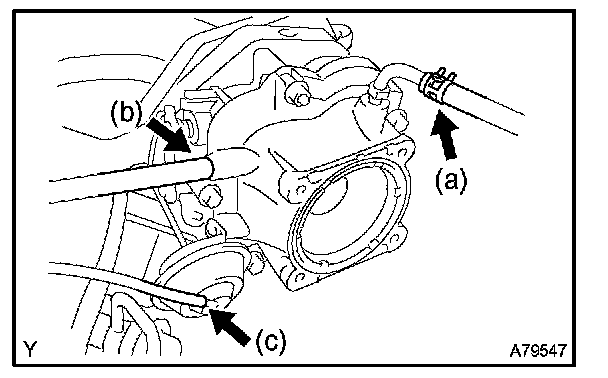 (b)
(a)
(c)
Y
A79547