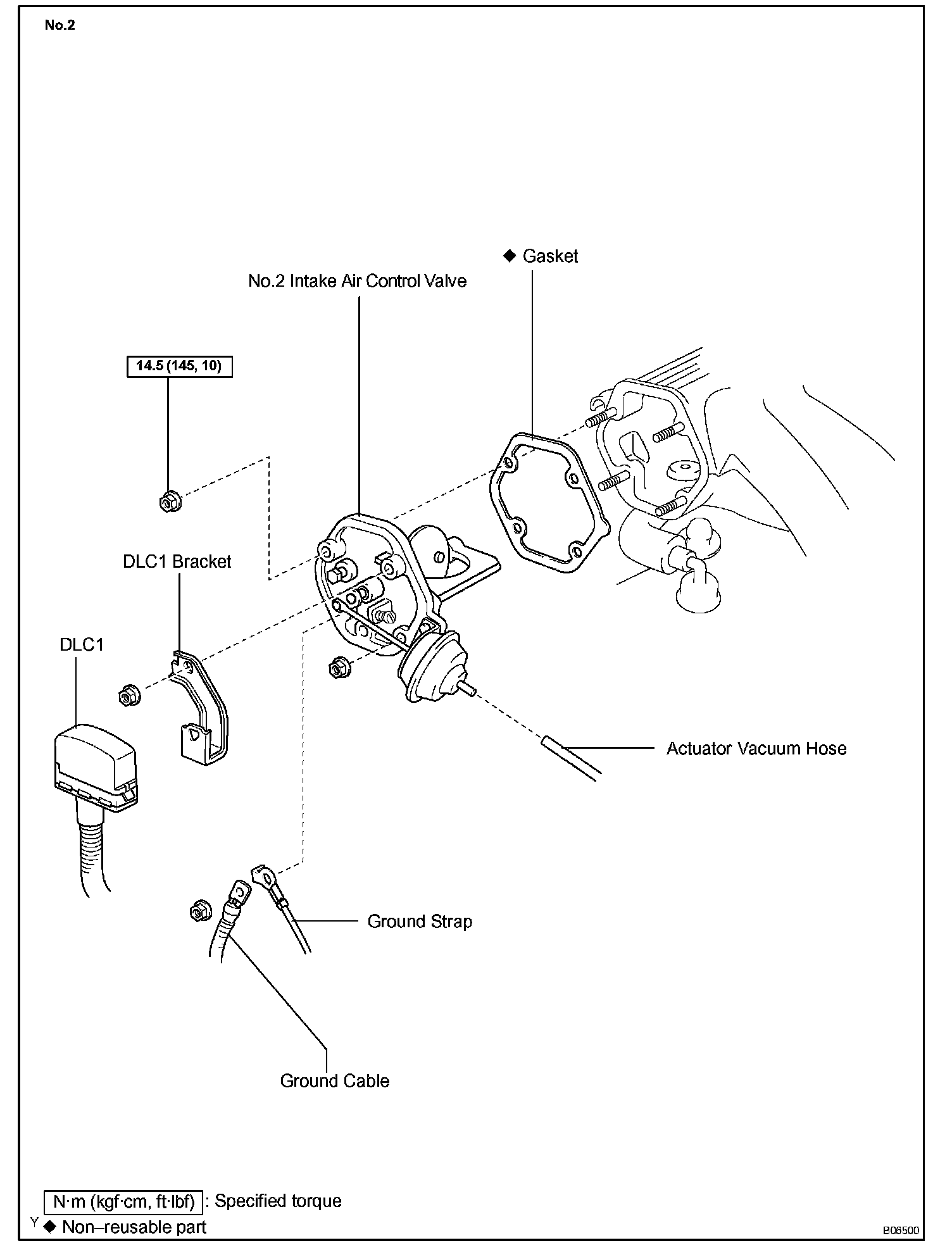 No.2

◆ Gasket

No.2 Intake Air Control Valve

14.5 (145, 10)

DLC1 Bracket

DLC1

Actuator Vacuum Hose

Ground Strap

Ground Cable

N·m (kgf·cm, ft·lbf) : Specified torque

Y ◆ Non–reusable part

B06500